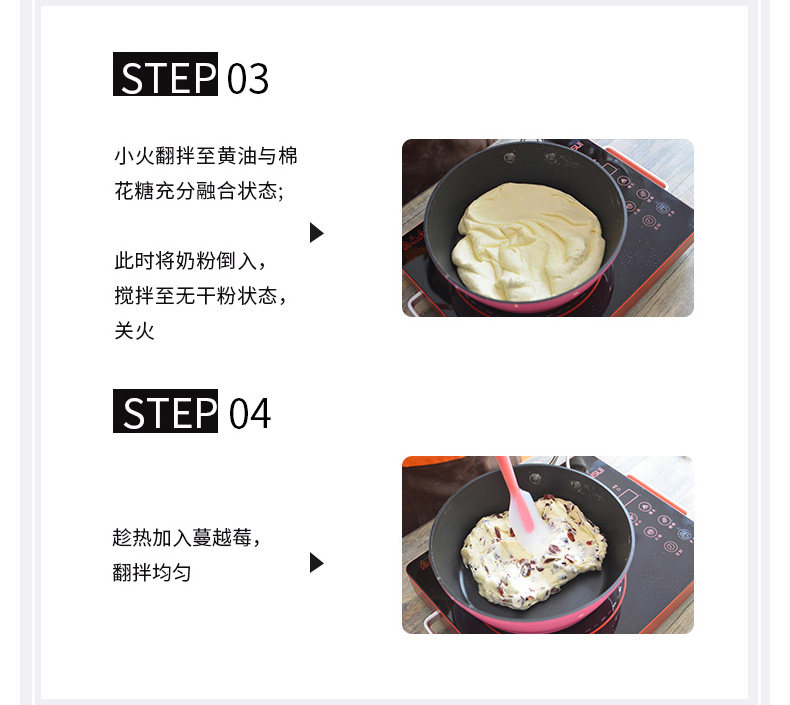 STEP 03

小火翻拌至黄油与棉花糖充分融合状态;

此时将奶粉倒入，搅拌至无干粉状态，关火

STEP 04

趁热加入蔓越莓，翻拌均匀