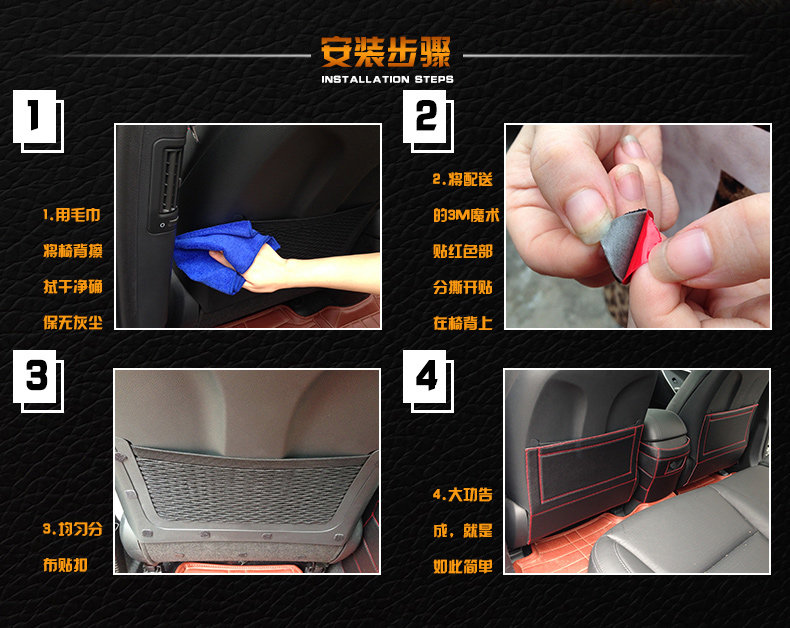 安装步骤
INSTALLATION STEPS

1

1.用毛巾将椅背擦拭干净确保无灰尘

2

2.将配送的3M魔术贴红色部分撕开贴在椅背上

3

3.均匀分布贴扣

4

4.大功告成，就是如此简单