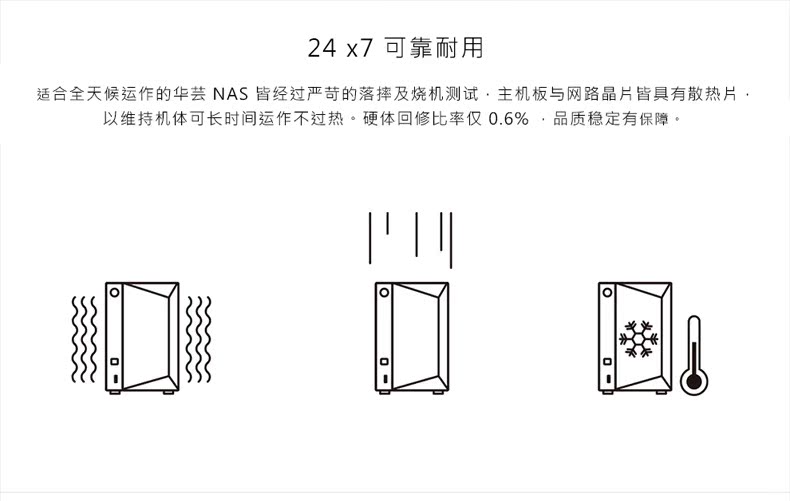 24 x7 可靠耐用

适合全天候运作的华芸 NAS 皆经过严苛的落摔及烧机测试，主机板与网路晶片皆具有散热片，以维持机体可长时间运作不过热。硬体回修比率仅 0.6% ，品质稳定有保障。