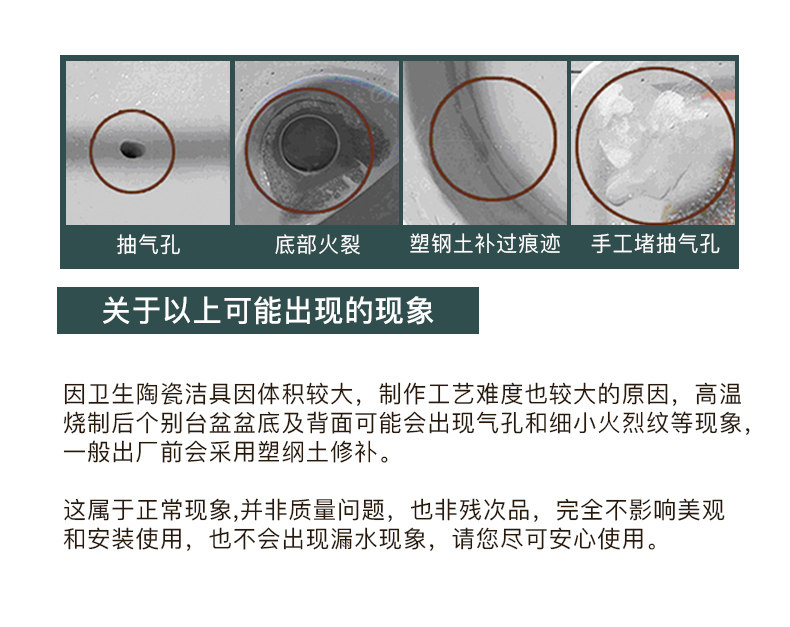 抽气孔

底部火裂

塑钢土补过痕迹

手工堵抽气孔

关于以上可能出现的现象

因卫生陶瓷洁具因体积较大，制作工艺难度也较大的原因，高温烧制后个别台盆盆底及背面可能会出现气孔和细小火烈纹等现象，一般出厂前会采用塑纲土修补。

这属于正常现象,并非质量问题，也非残次品，完全不影响美观和安装使用，也不会出现漏水现象，请您尽可安心使用。