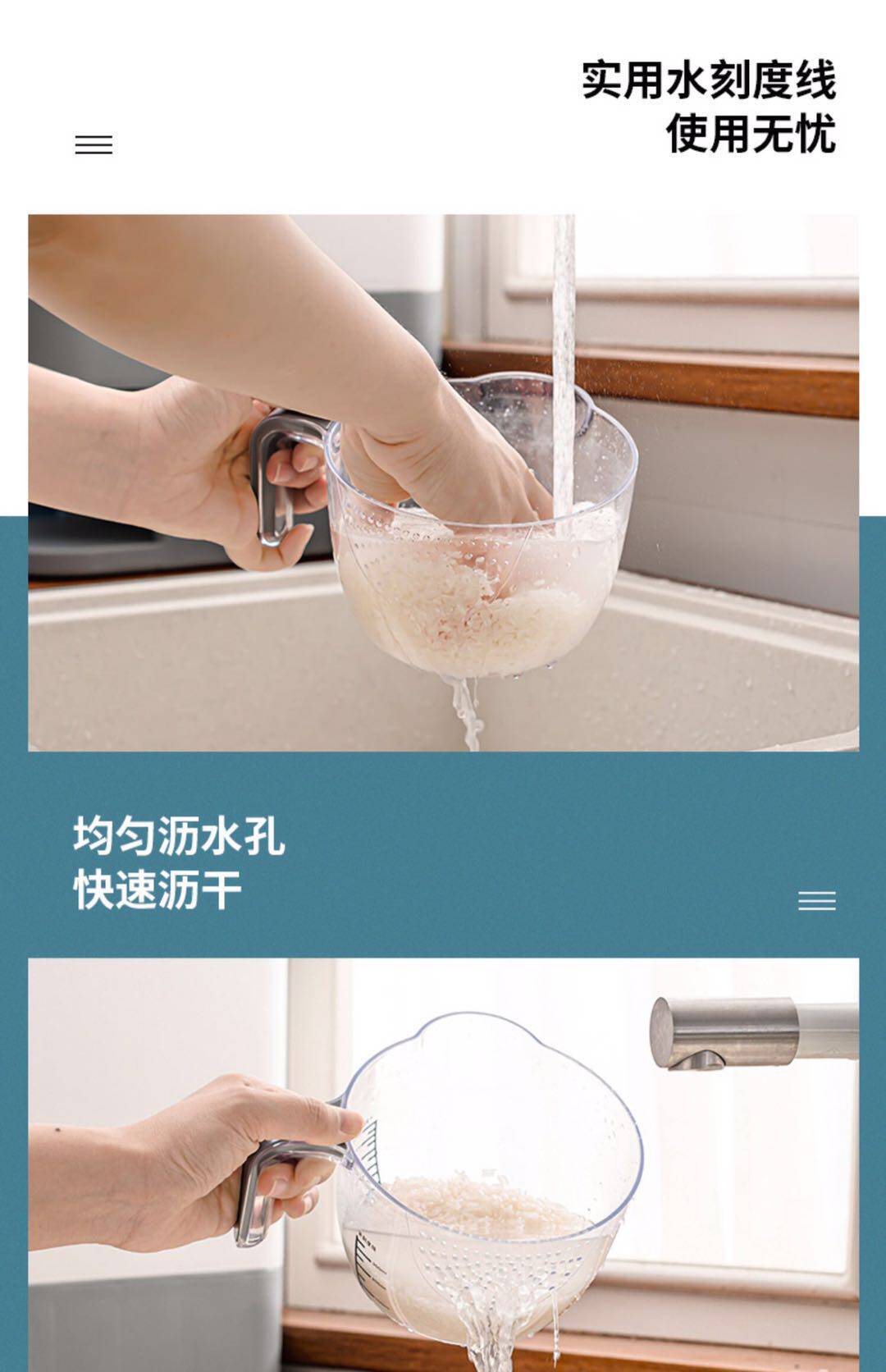 实用水刻度线
使用无忧

均匀沥水孔
快速沥干