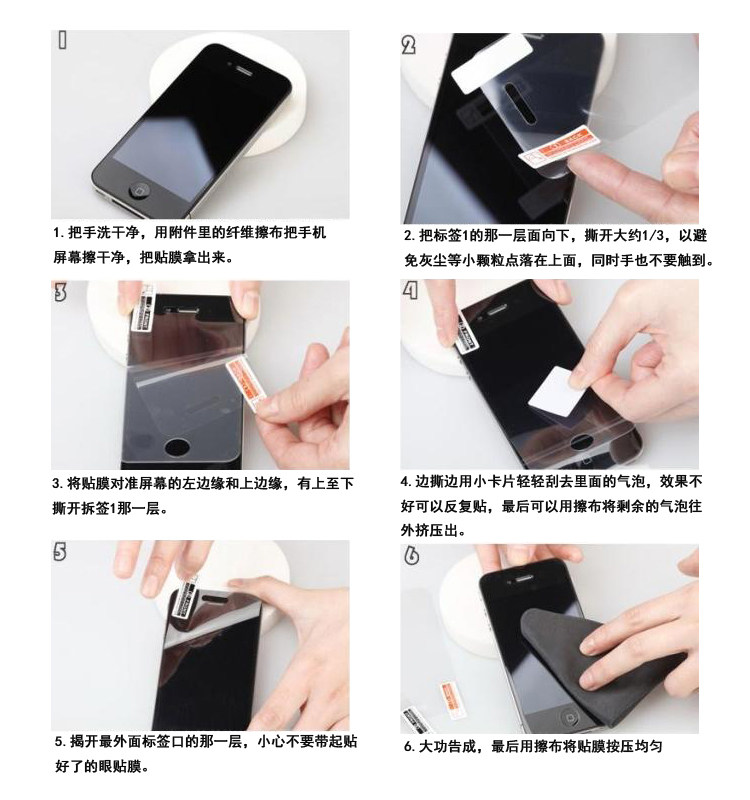 1

1. 把手洗干净，用附件里的纤维擦布把手机屏幕擦干净，把贴膜拿出来。

2

2. 把标签1的那一层面向下，撕开大约1/3，以避免灰尘等小颗粒点落在上面，同时手也不要触到。

3

3. 将贴膜对准屏幕的左边缘和上边缘，有上至下撕开拆签1那一层。

4

4. 边撕边用小卡片轻轻刮去里面的气泡，效果不好可以反复贴，最后可以用擦布将剩余的气泡往外挤压出。

5

5. 揭开最外面标签口的那一层，小心不要带起贴好了的眼贴膜。

6

6. 大功告成，最后用擦布将贴膜按压均匀