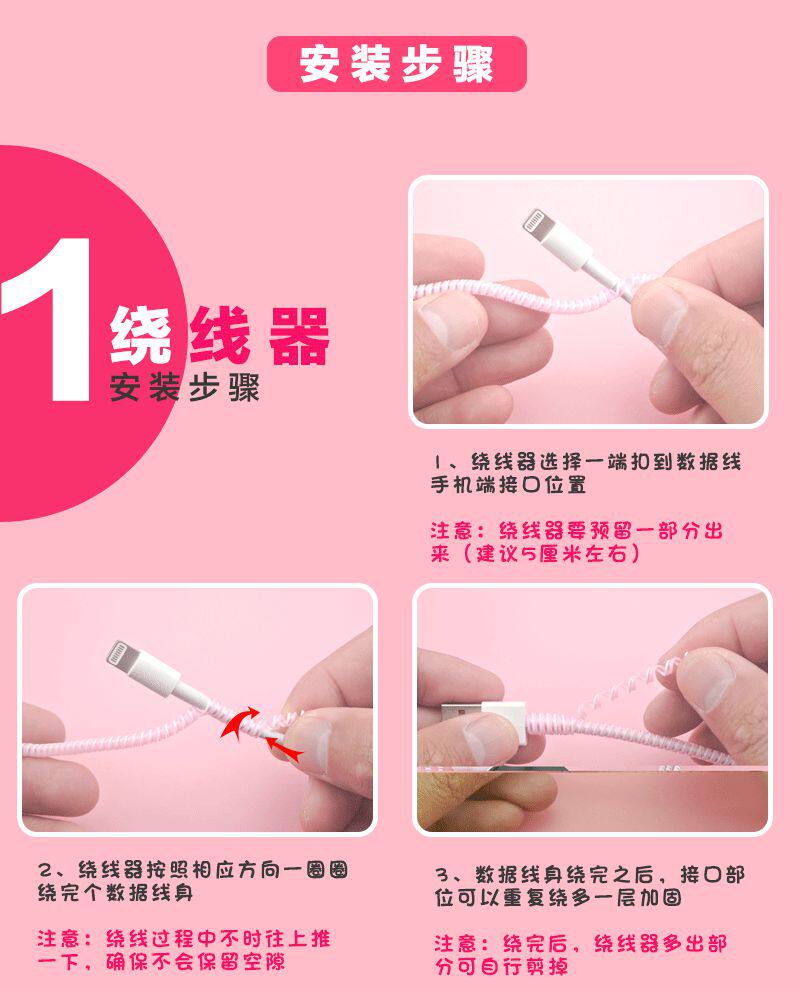 安装步骤

1 绕线器
安装步骤

1、绕线器选择一端扣到数据线手机端接口位置

注意：绕线器要预留一部分出来（建议5厘米左右）

2、绕线器按照相应方向一圈圈绕完个数据线身

注意：绕线过程中不时往上推一下，确保不会保留空隙

3、数据线身绕完之后，接口部位可以重复绕多一层加固

注意：绕完后，绕线器多出部分可自行剪掉