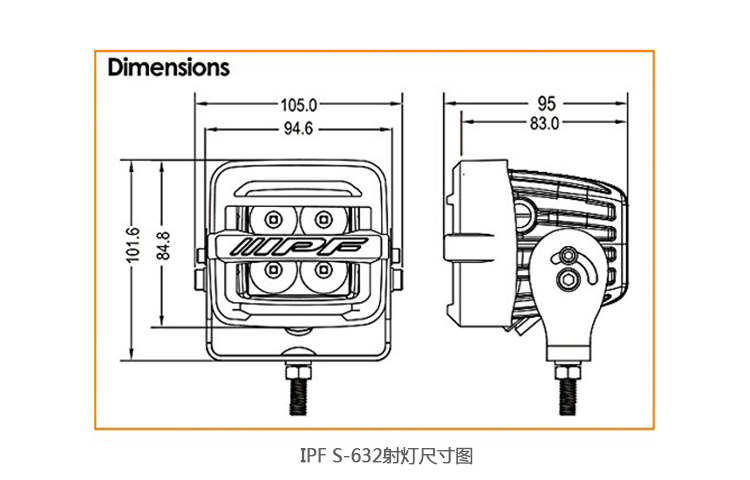 Dimensions

105.0
94.6
101.6
84.8
IPF
95
83.0

IPF S-632射灯尺寸图