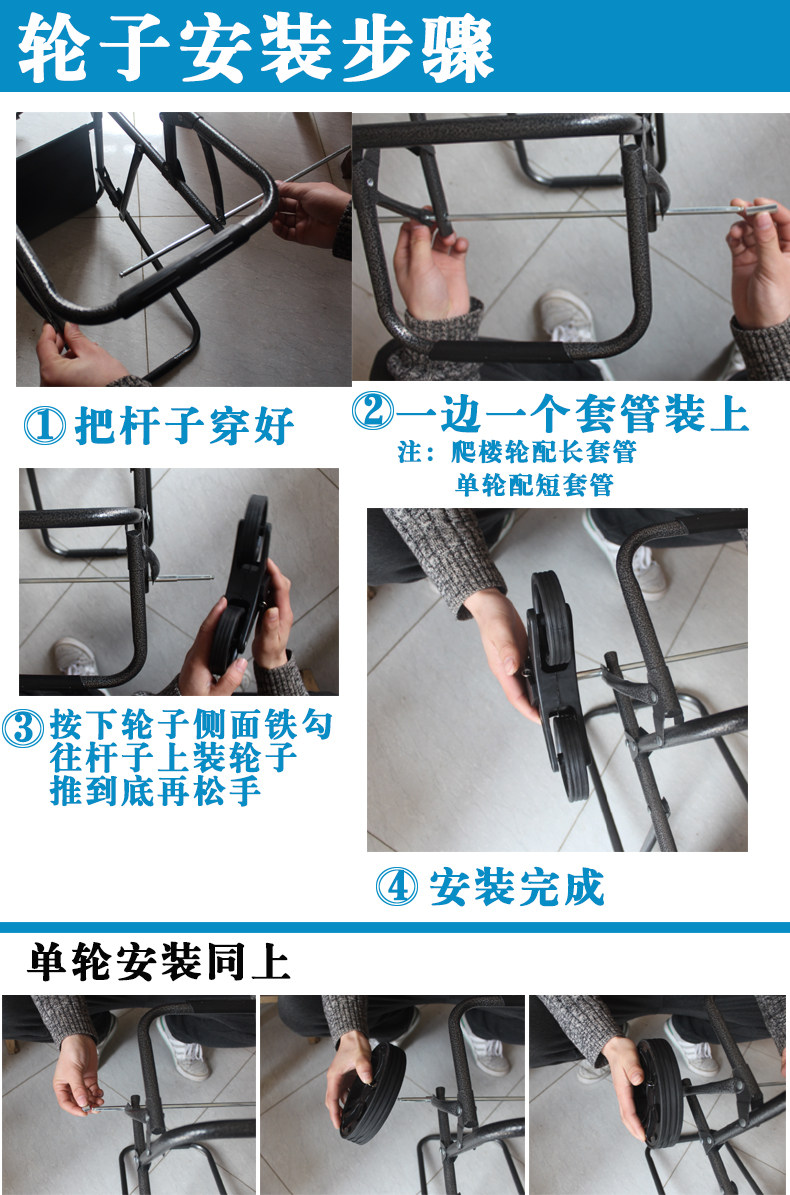 轮子安装步骤

①把杆子穿好

②一边一个套管装上
注：爬楼轮配长套管
单轮配短套管

③按下轮子侧面铁勾
往杆子上装轮子
推到底再松手

④安装完成

单轮安装同上