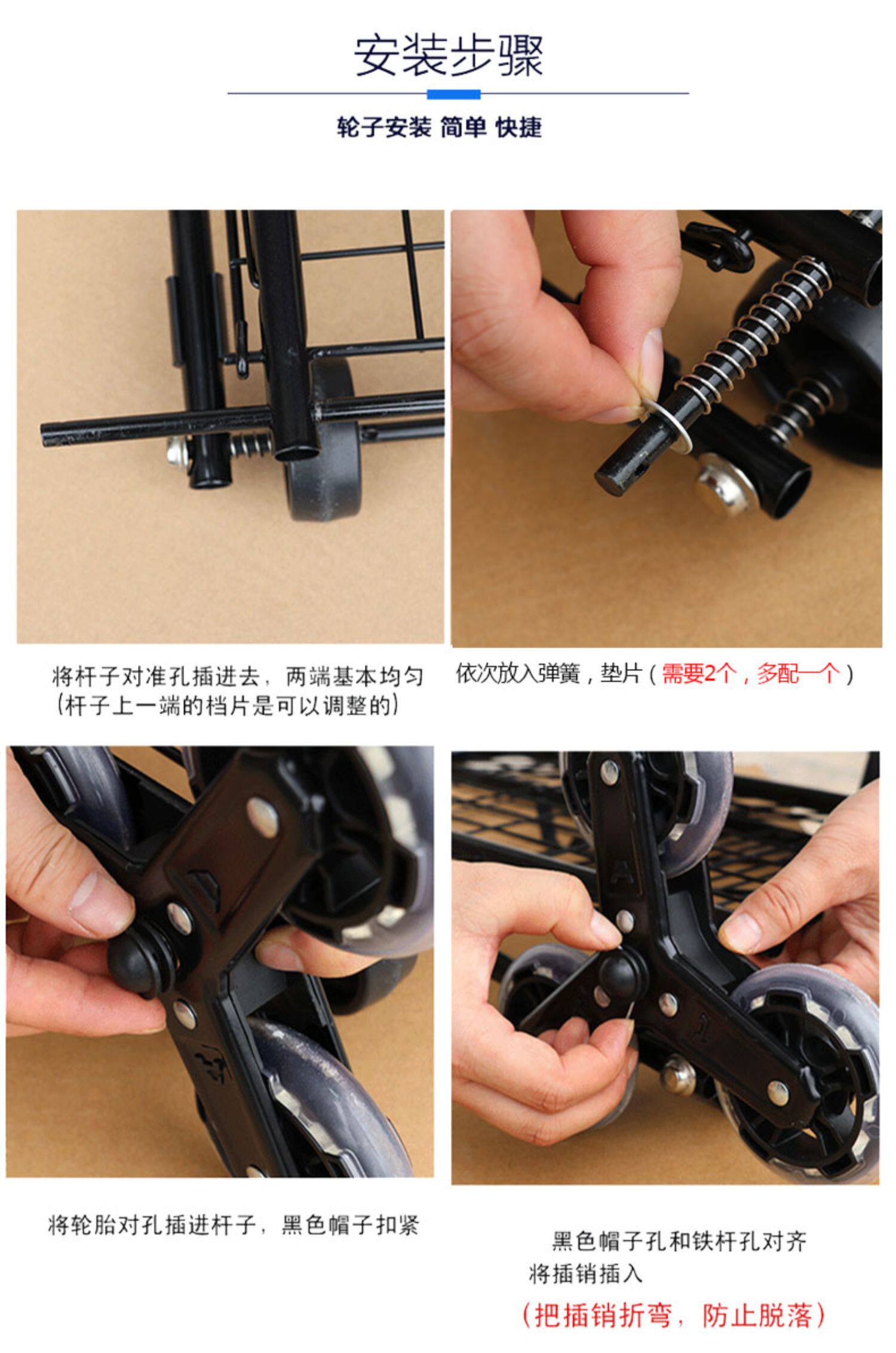 安装步骤

轮子安装 简单 快捷

将杆子对准孔插进去，两端基本均匀
（杆子上一端的档片是可以调整的）

依次放入弹簧，垫片（需要2个，多配一个）

将轮胎对孔插进杆子，黑色帽子扣紧

黑色帽子孔和铁杆孔对齐
将插销插入
（把插销折弯，防止脱落）