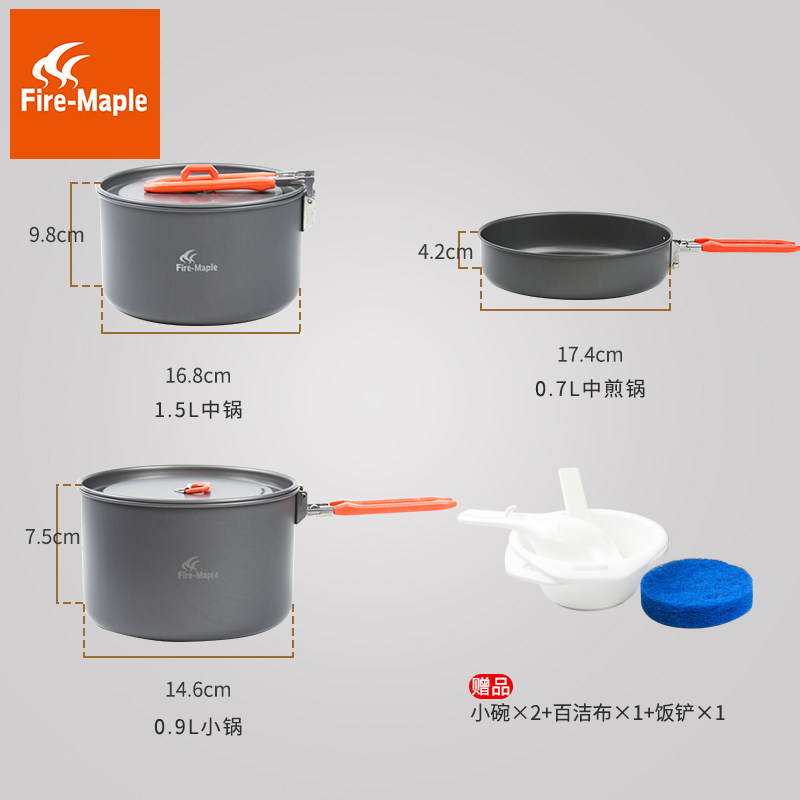 Fire-Maple

9.8cm

Fire-Maple

16.8cm

1.5L中锅

4.2cm

17.4cm

0.7L中煎锅

7.5cm

Fire-Maple

14.6cm

0.9L小锅

赠品

小碗×2+百洁布×1+饭铲×1