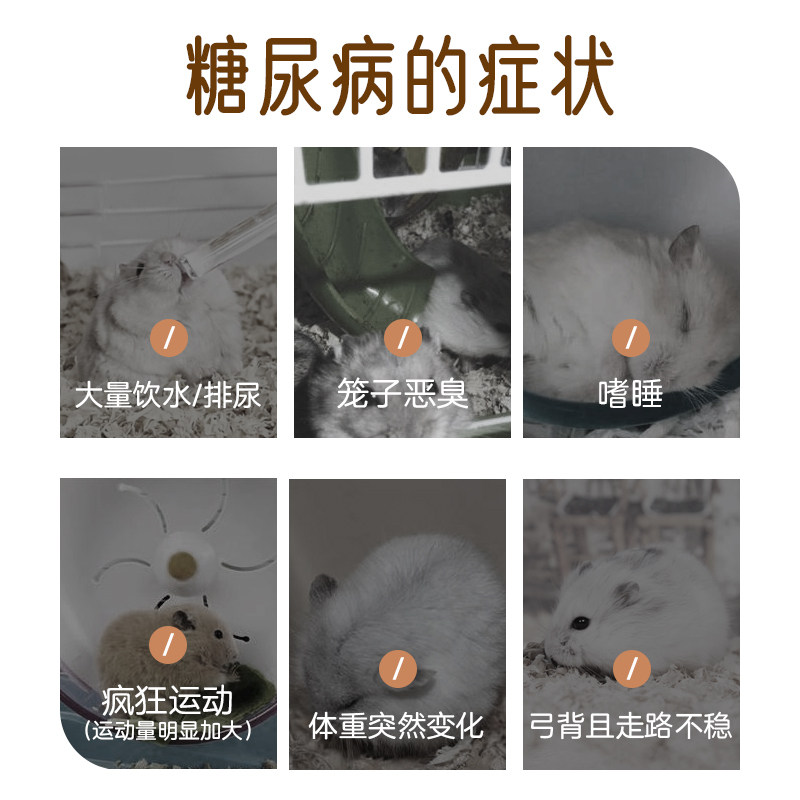 糖尿病的症状

/
大量饮水/排尿

/
笼子恶臭

/
嗜睡

/
疯狂运动
(运动量明显加大)

/
体重突然变化

/
弓背且走路不稳