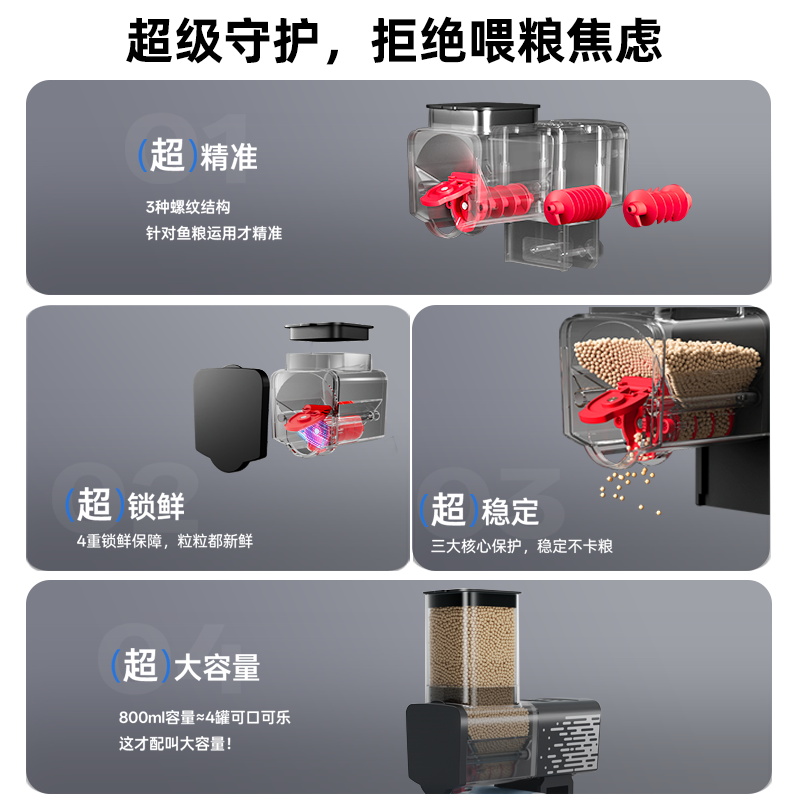 超级守护，拒绝喂粮焦虑

01
(超)精准
3种螺纹结构
针对鱼粮运用才精准

02
(超)锁鲜
4重锁鲜保障，粒粒都新鲜

03
(超)稳定
三大核心保护，稳定不卡粮

04
(超)大容量
800ml容量≈4罐可口可乐
这才配叫大容量！