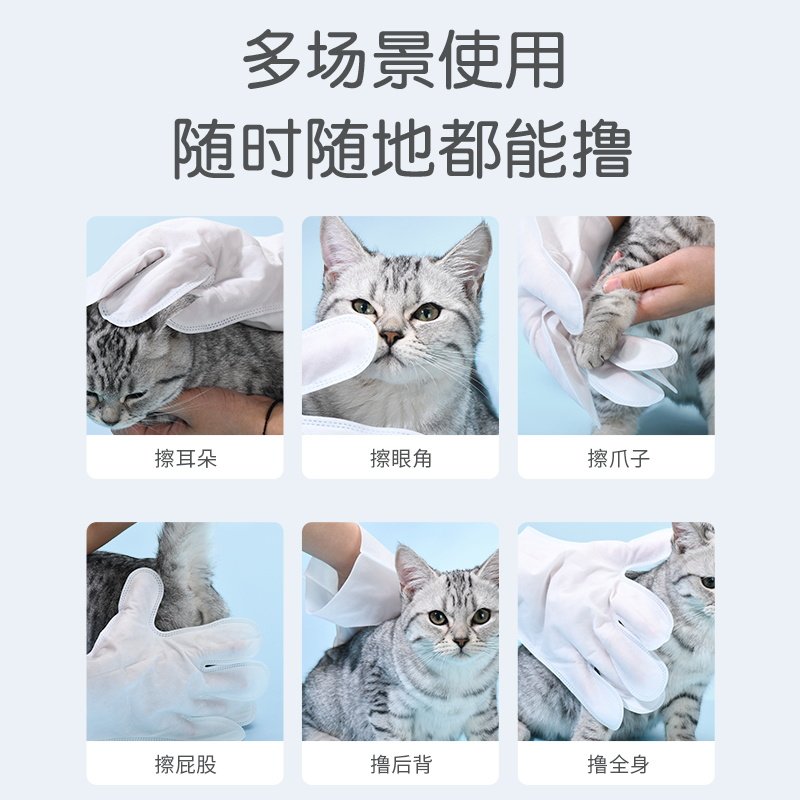 多场景使用
随时随地都能撸

擦耳朵

擦眼角

擦爪子

擦屁股

撸后背

撸全身