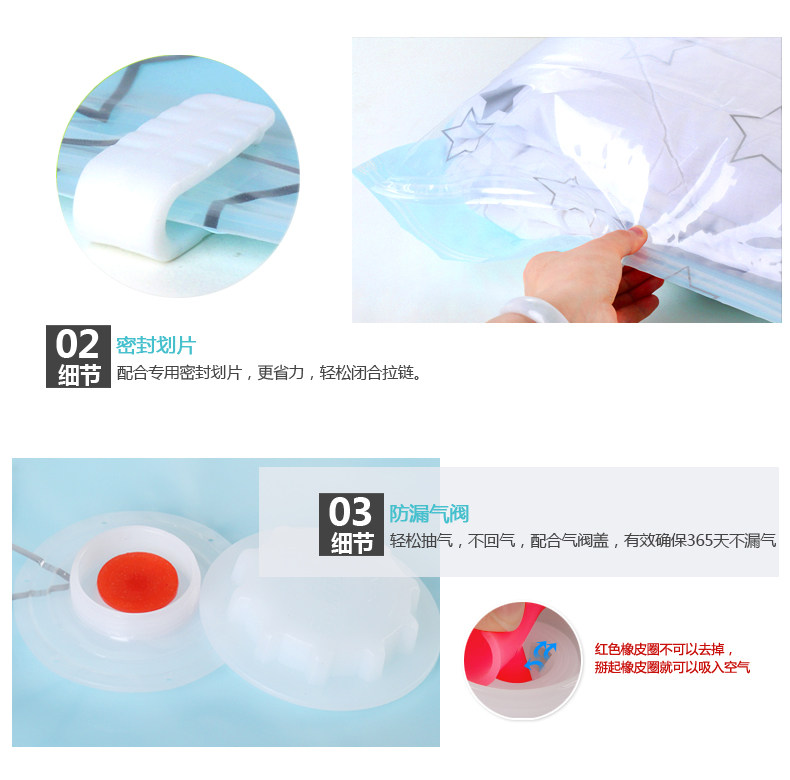 02
细节
密封划片
配合专用密封划片，更省力，轻松闭合拉链。

03
细节
防漏气阀
轻松抽气，不回气，配合气阀盖，有效确保365天不漏气

红色橡皮圈不可以去掉，
掰起橡皮圈就可以吸入空气