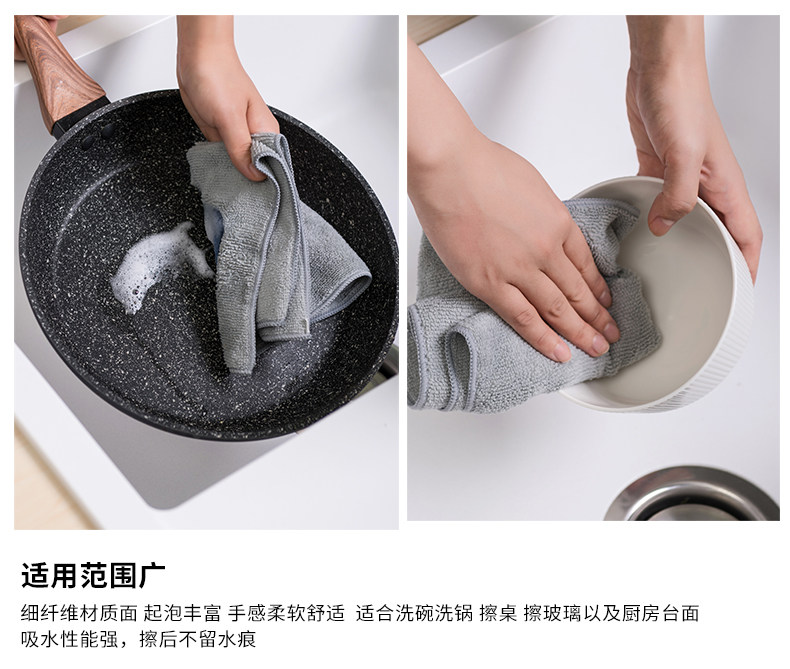 适用范围广

细纤维材质面 起泡丰富 手感柔软舒适 适合洗碗洗锅 擦桌 擦玻璃以及厨房台面 吸水性能强，擦后不留水痕