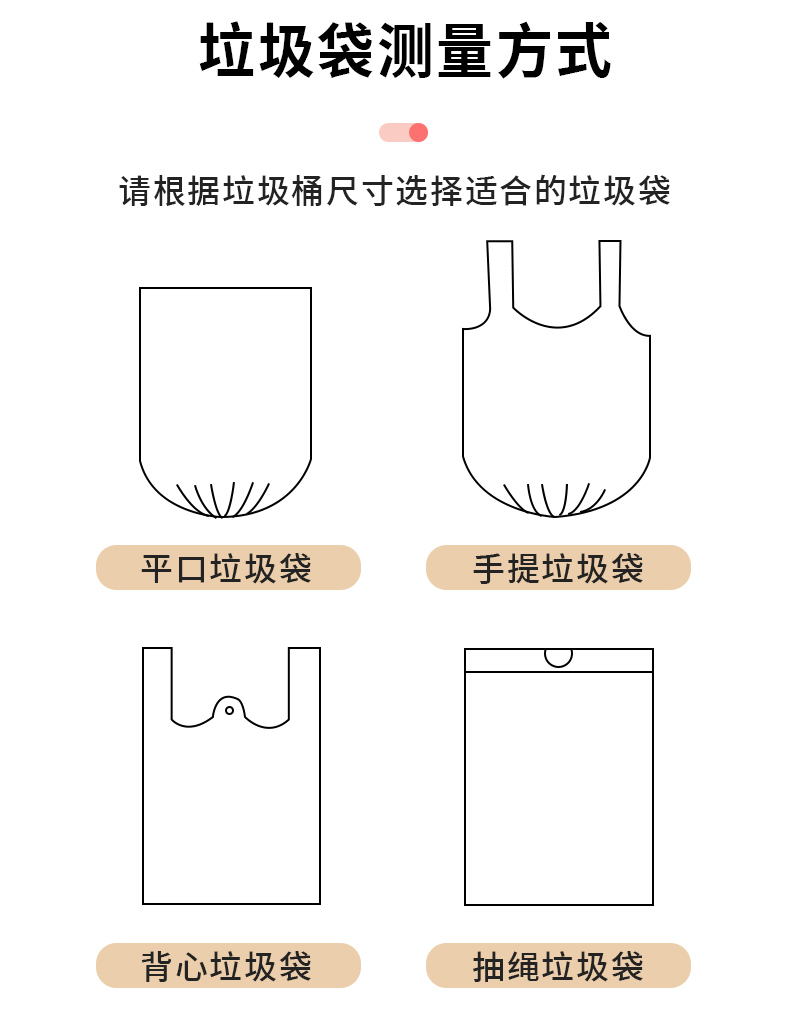 垃圾袋测量方式

请根据垃圾桶尺寸选择适合的垃圾袋

平口垃圾袋

手提垃圾袋

背心垃圾袋

抽绳垃圾袋