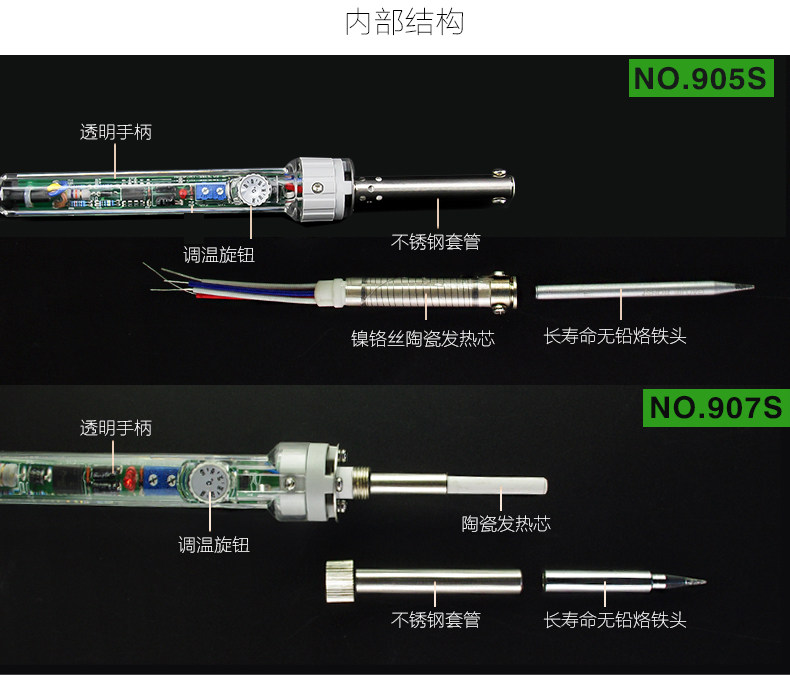 内部结构

NO.905S

透明手柄

调温旋钮

不锈钢套管

镍铬丝陶瓷发热芯

长寿命无铅烙铁头

NO.907S

透明手柄

调温旋钮

陶瓷发热芯

不锈钢套管

长寿命无铅烙铁头