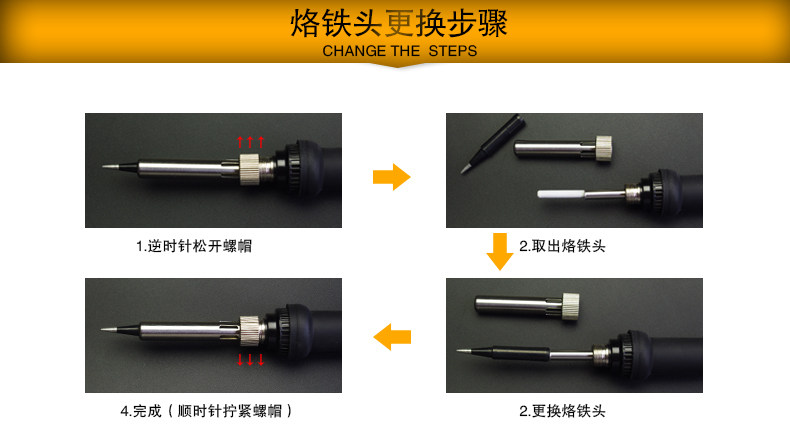 烙铁头更换步骤
CHANGE THE STEPS

1.逆时针松开螺帽

2.取出烙铁头

2.更换烙铁头

4.完成（顺时针拧紧螺帽）