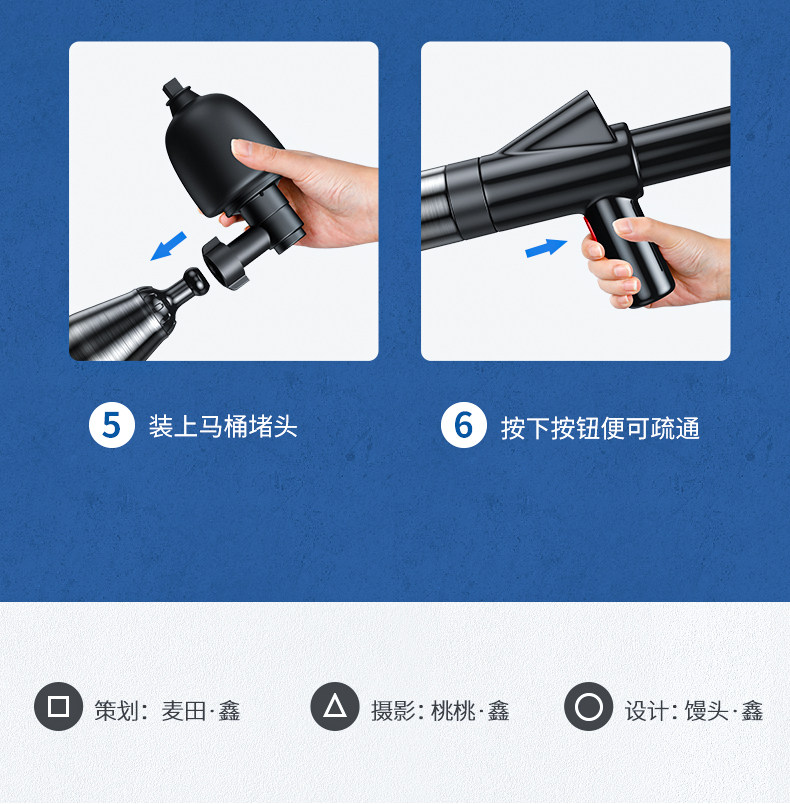 5 装上马桶堵头

6 按下按钮便可疏通

策划：麦田·鑫

摄影：桃桃·鑫

设计：馒头·鑫