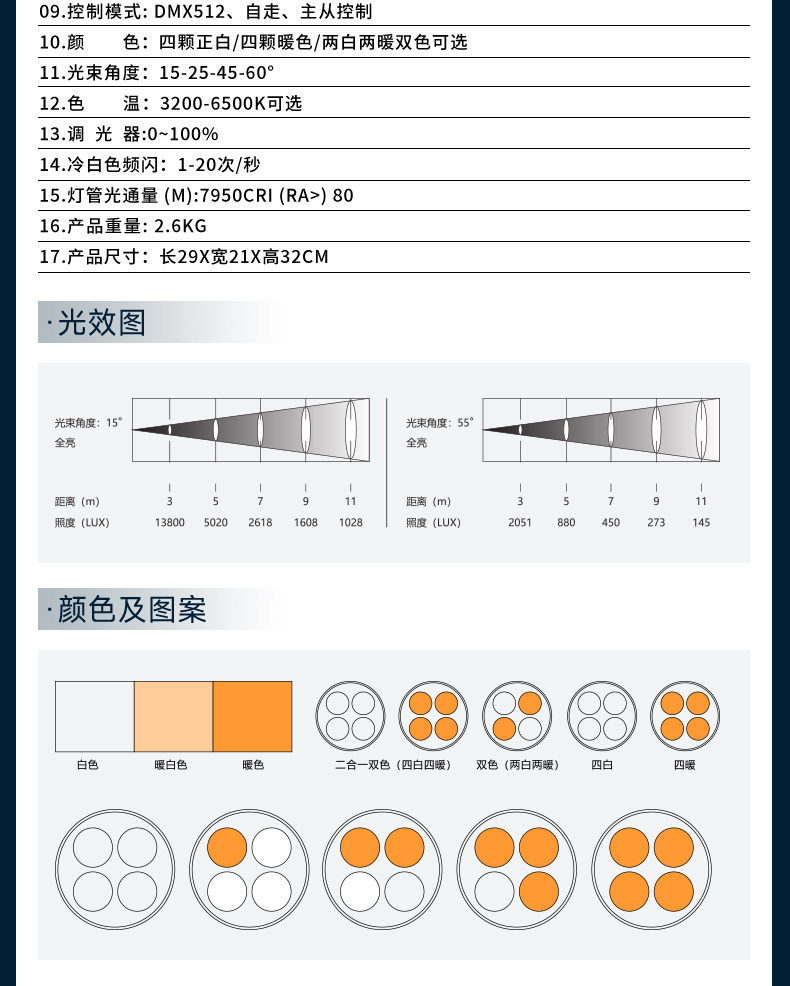 09.控制模式: DMX512、自走、主从控制
10.颜　　色: 四颗正白/四颗暖色/两白两暖双色可选
11.光束角度: 15-25-45-60°
12.色　　温: 3200-6500K可选
13.调 光 器:0~100%
14.冷白色频闪: 1-20次/秒
15.灯管光通量 (M):7950CRI (RA>) 80
16.产品重量: 2.6KG
17.产品尺寸: 长29X宽21X高32CM

·光效图

光束角度: 15°
全亮

| 距离 (m) | 3 | 5 | 7 | 9 | 11 |
|---|---|---|---|---|---|
| 照度 (LUX) | 13800 | 5020 | 2618 | 1608 | 1028 |

光束角度: 55°
全亮

| 距离 (m) | 3 | 5 | 7 | 9 | 11 |
|---|---|---|---|---|---|
| 照度 (LUX) | 2051 | 880 | 450 | 273 | 145 |

·颜色及图案

白色　暖白色　暖色

二合一双色 (四白四暖)　双色 (两白两暖)　四白　四暖