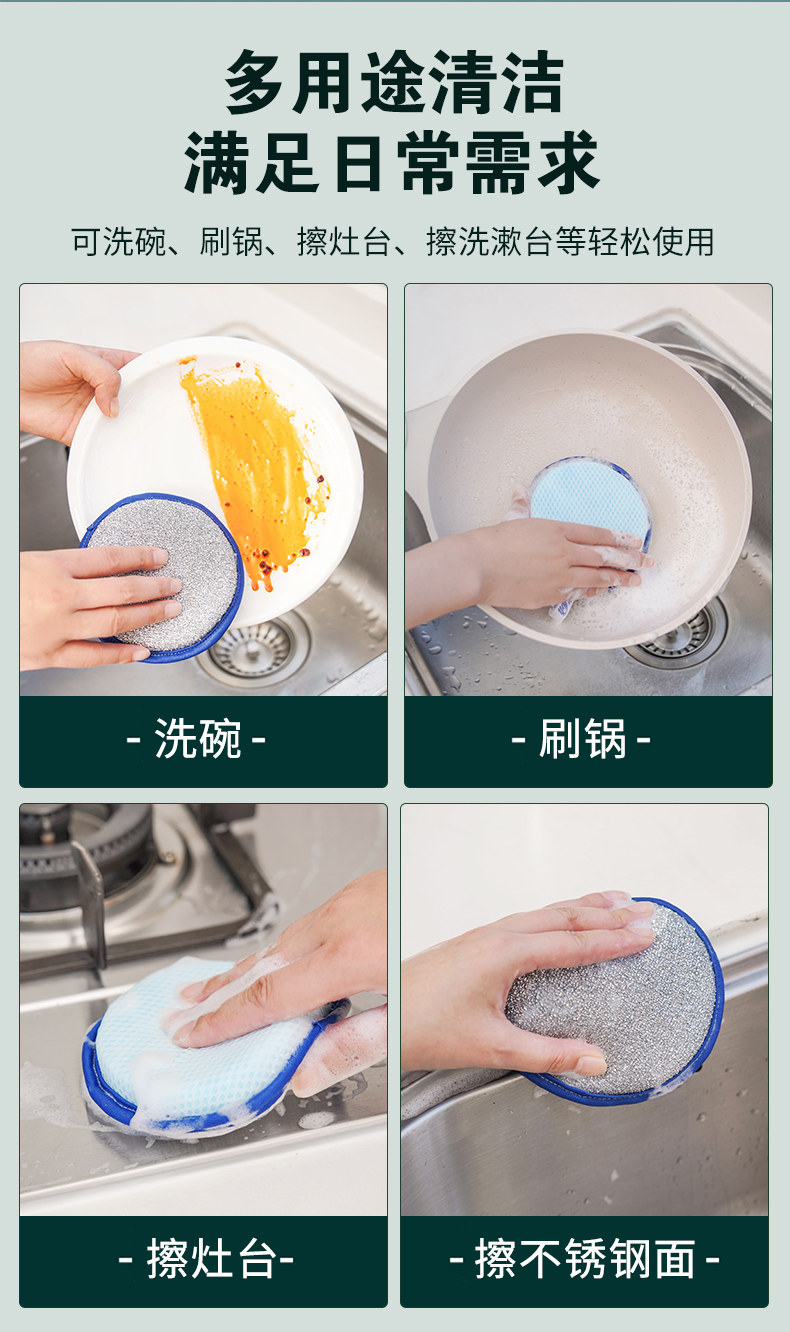 多用途清洁
满足日常需求

可洗碗、刷锅、擦灶台、擦洗漱台等轻松使用

- 洗碗 -

- 刷锅 -

- 擦灶台-

- 擦不锈钢面 -