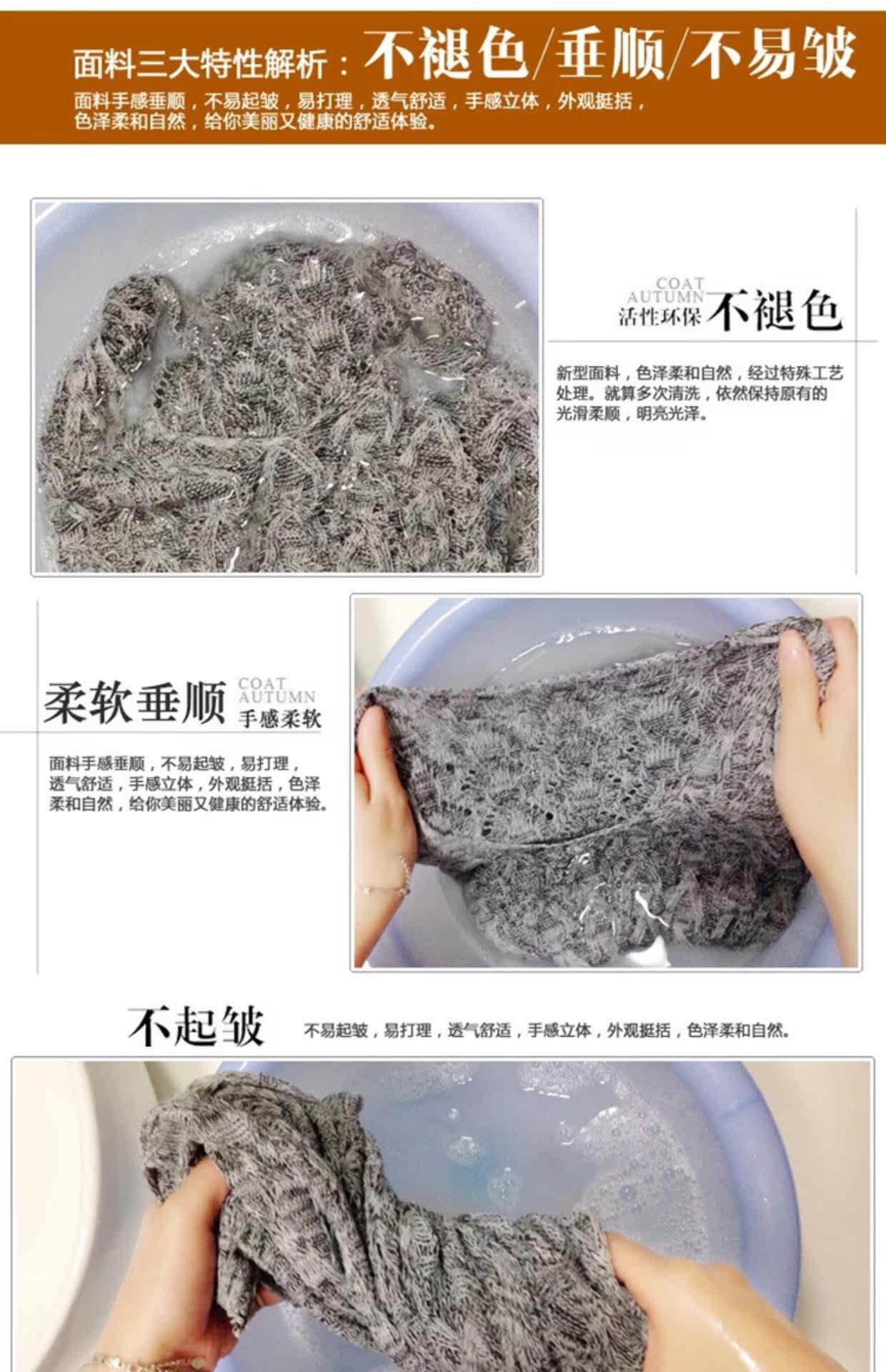 面料三大特性解析：不褪色/垂顺/不易皱

面料手感垂顺，不易起皱，易打理，透气舒适，手感立体，外观挺括，色泽柔和自然，给你美丽又健康的舒适体验。

COAT AUTUMN
活性环保 不褪色

新型面料，色泽柔和自然，经过特殊工艺处理。就算多次清洗，依然保持原有的光滑柔顺，明亮光泽。

柔软垂顺 COAT AUTUMN 手感柔软

面料手感垂顺，不易起皱，易打理，透气舒适，手感立体，外观挺括，色泽柔和自然，给你美丽又健康的舒适体验。

不起皱 不易起皱，易打理，透气舒适，手感立体，外观挺括，色泽柔和自然。