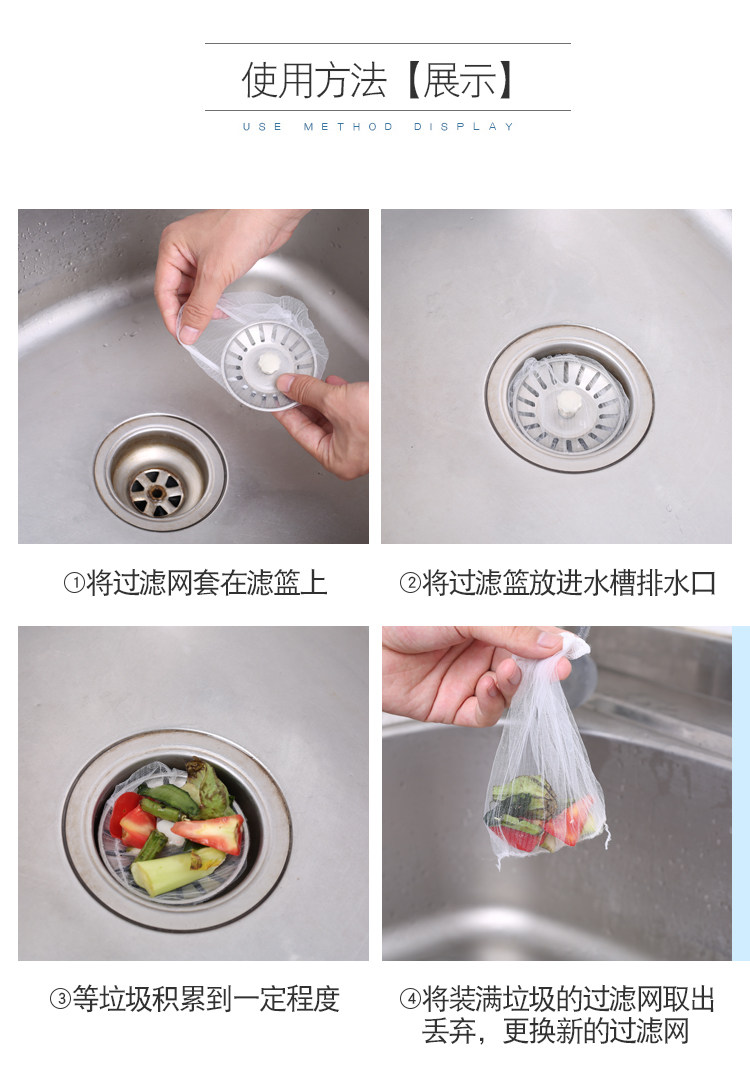 使用方法【展示】
USE METHOD DISPLAY

①将过滤网套在滤篮上

②将过滤篮放进水槽排水口

③等垃圾积累到一定程度

④将装满垃圾的过滤网取出丢弃，更换新的过滤网