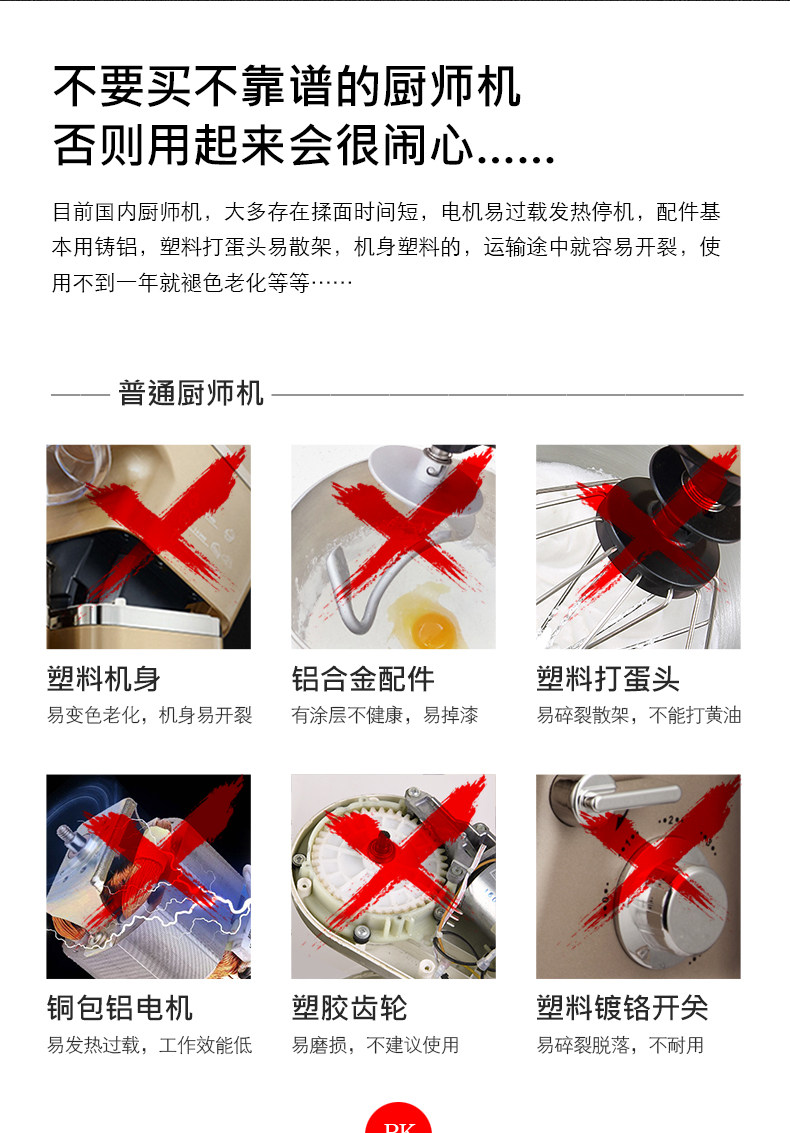 不要买不靠谱的厨师机
否则用起来会很闹心……

目前国内厨师机，大多存在揉面时间短，电机易过载发热停机，配件基本用铸铝，塑料打蛋头易散架，机身塑料的，运输途中就容易开裂，使用不到一年就褪色老化等等……

普通厨师机

塑料机身
易变色老化，机身易开裂

铝合金配件
有涂层不健康，易掉漆

塑料打蛋头
易碎裂散架，不能打黄油

铜包铝电机
易发热过载，工作效能低

塑胶齿轮
易磨损，不建议使用

塑料镀铬开关
易碎裂脱落，不耐用

PK