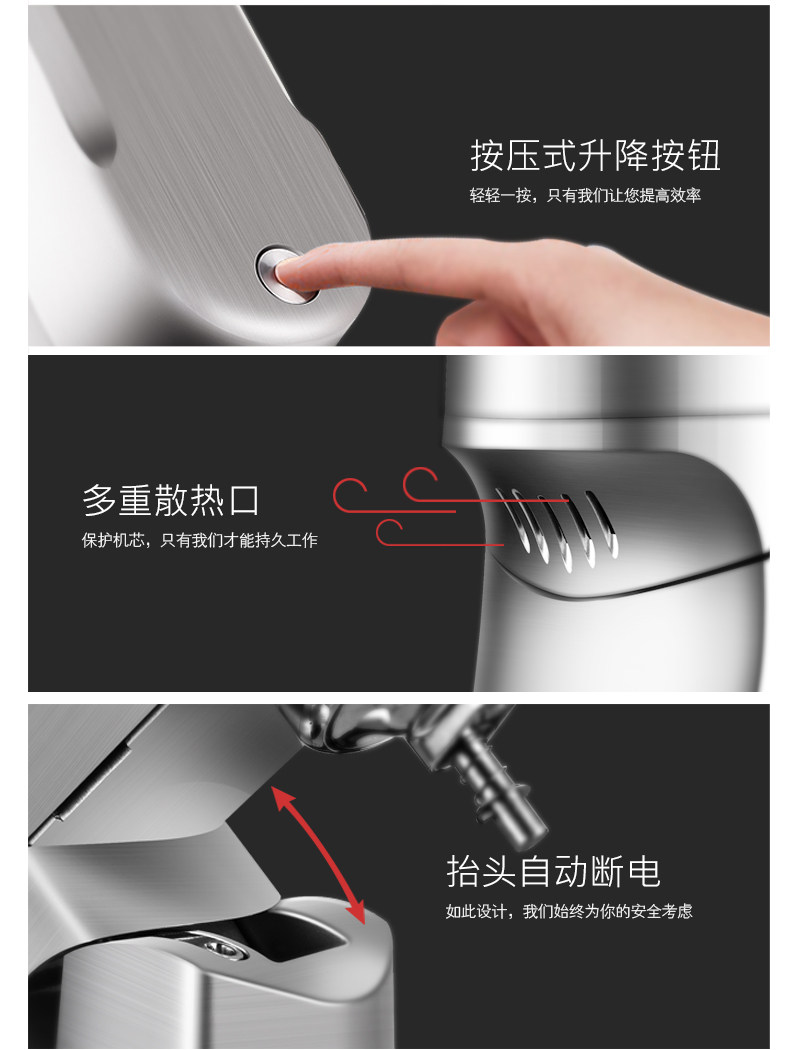 按压式升降按钮
轻轻一按，只有我们让您提高效率

多重散热口
保护机芯，只有我们才能持久工作

抬头自动断电
如此设计，我们始终为你的安全考虑