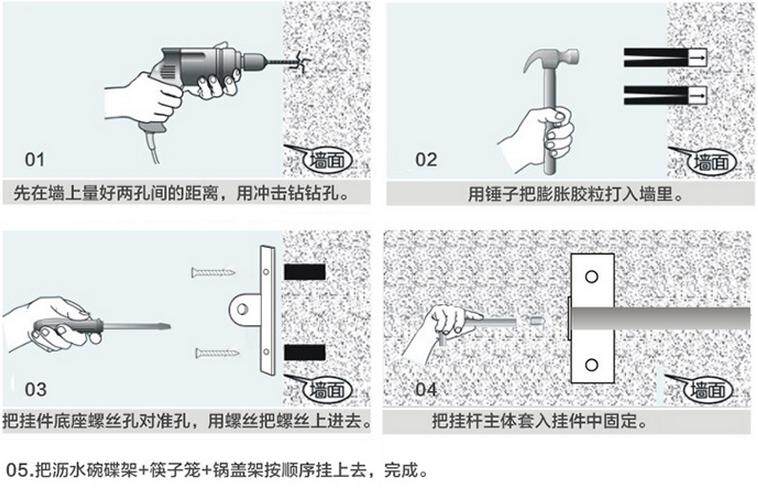 01

墙面

先在墙上量好两孔间的距离，用冲击钻钻孔。

02

墙面

用锤子把膨胀胶粒打入墙里。

03

墙面

把挂件底座螺丝孔对准孔，用螺丝把螺丝上进去。

04

墙面

把挂杆主体套入挂件中固定。

05.把沥水碗碟架+筷子笼+锅盖架按顺序挂上去，完成。