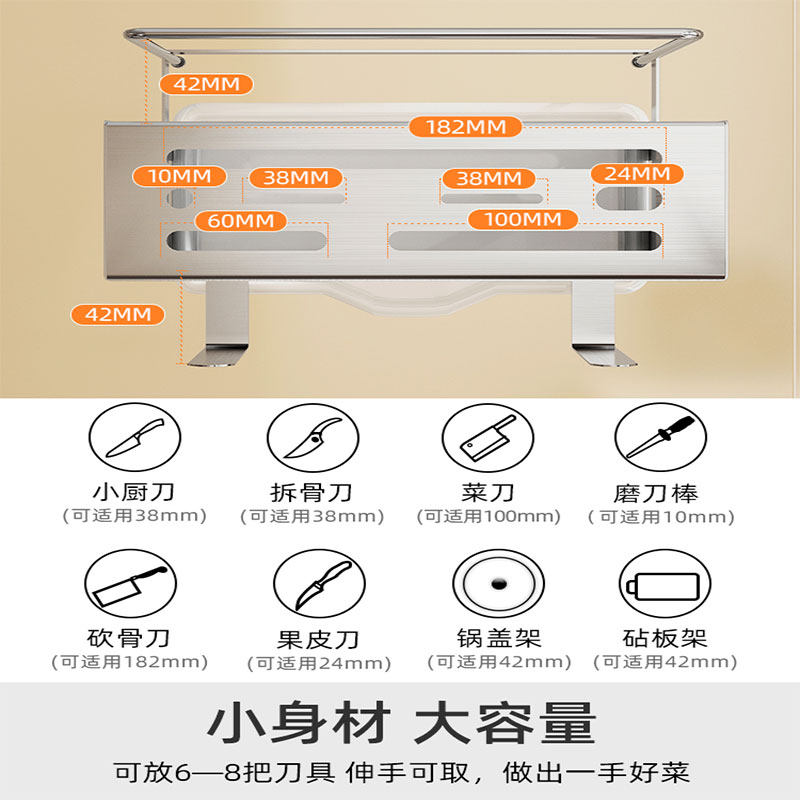 42MM

182MM

10MM

38MM

38MM

24MM

60MM

100MM

42MM

小厨刀
(可适用38mm)

拆骨刀
(可适用38mm)

菜刀
(可适用100mm)

磨刀棒
(可适用10mm)

砍骨刀
(可适用182mm)

果皮刀
(可适用24mm)

锅盖架
(可适用42mm)

砧板架
(可适用42mm)

小身材 大容量

可放6—8把刀具 伸手可取，做出一手好菜