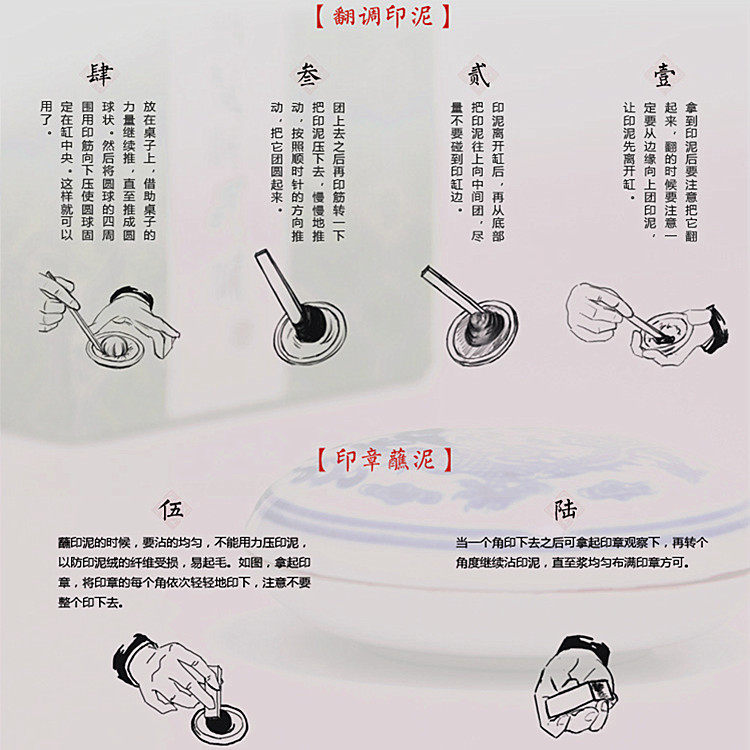 【翻调印泥】

壹
拿到印泥后要注意把它翻起来，翻的时候要注意一定要从边缘向上团印泥，让印泥先离开缸。

贰
印泥离开缸后，再从底部把印泥往上向中间团，尽量不要碰到印缸边。

叁
团上去之后再印筋转一下把印泥压下去，慢慢地推动，按照顺时针的方向推动，把它团圆起来。

肆
放在桌子上，借助桌子的力量继续推，直至推成圆球状。然后将圆球的四周围用印筋向下压使圆球固定在缸中央。这样就可以用了。

【印章蘸泥】

伍
蘸印泥的时候，要沾的均匀，不能用力压印泥，以防印泥绒的纤维受损，易起毛。如图，拿起印章，将印章的每个角依次轻轻地印下，注意不要整个印下去。

陆
当一个角印下去之后可拿起印章观察下，再转个角度继续沾印泥，直至浆均匀布满印章方可。