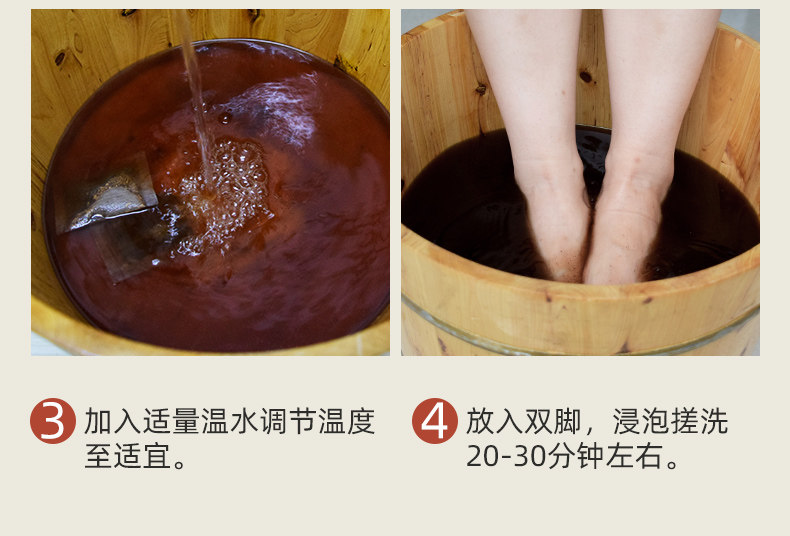 3 加入适量温水调节温度至适宜。

4 放入双脚，浸泡搓洗20-30分钟左右。