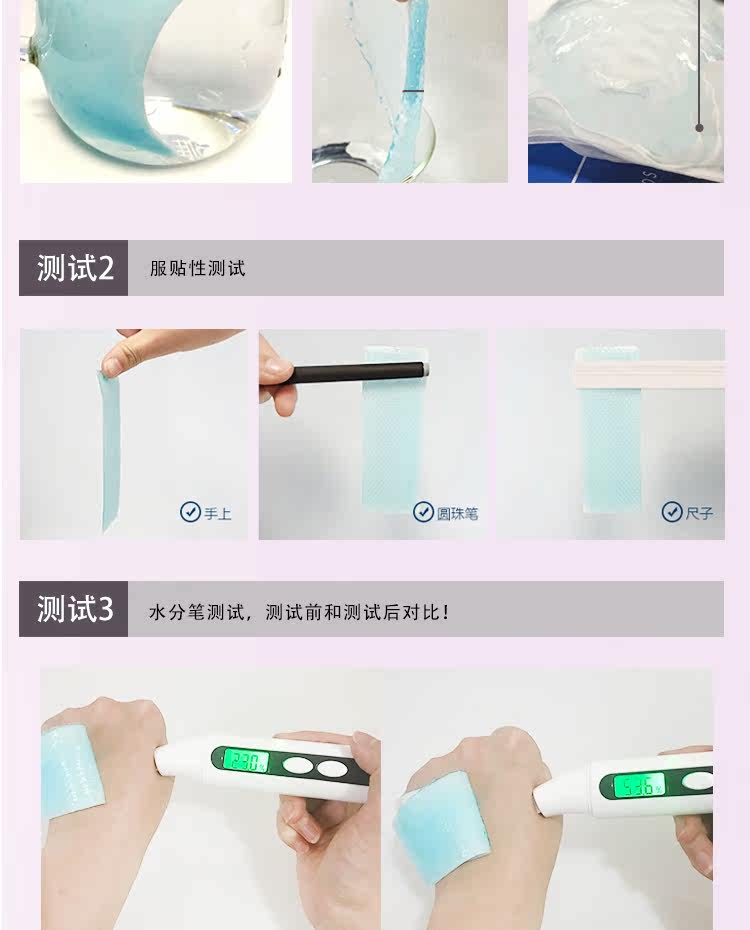 测试2 服贴性测试

手上

圆珠笔

尺子

测试3 水分笔测试，测试前和测试后对比！

23.0%

53.6%