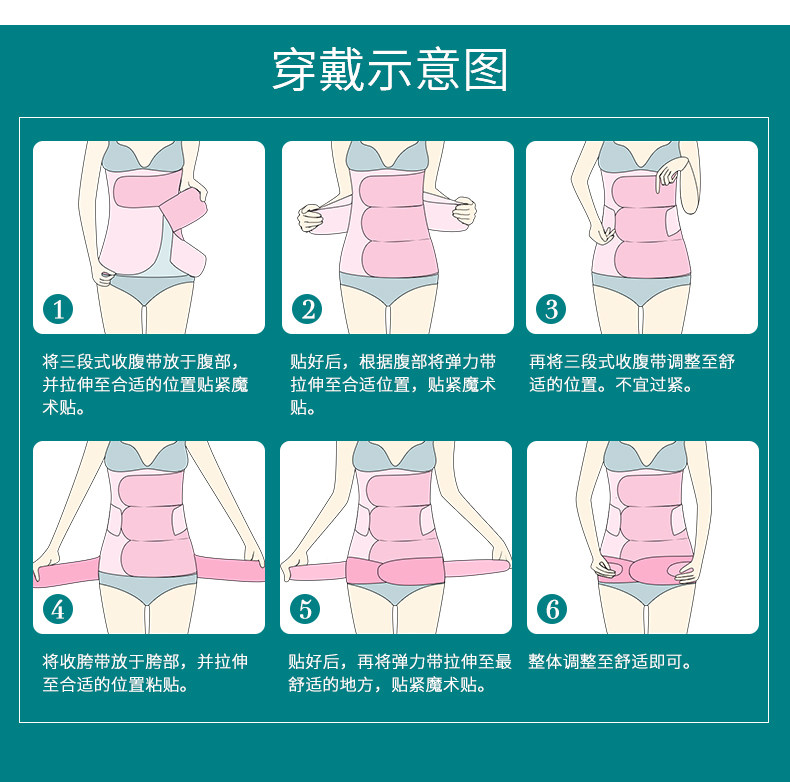 穿戴示意图

1

将三段式收腹带放于腹部，并拉伸至合适的位置贴紧魔术贴。

2

贴好后，根据腹部将弹力带拉伸至合适位置，贴紧魔术贴。

3

再将三段式收腹带调整至舒适的位置。不宜过紧。

4

将收胯带放于胯部，并拉伸至合适的位置粘贴。

5

贴好后，再将弹力带拉伸至最舒适的地方，贴紧魔术贴。

6

整体调整至舒适即可。