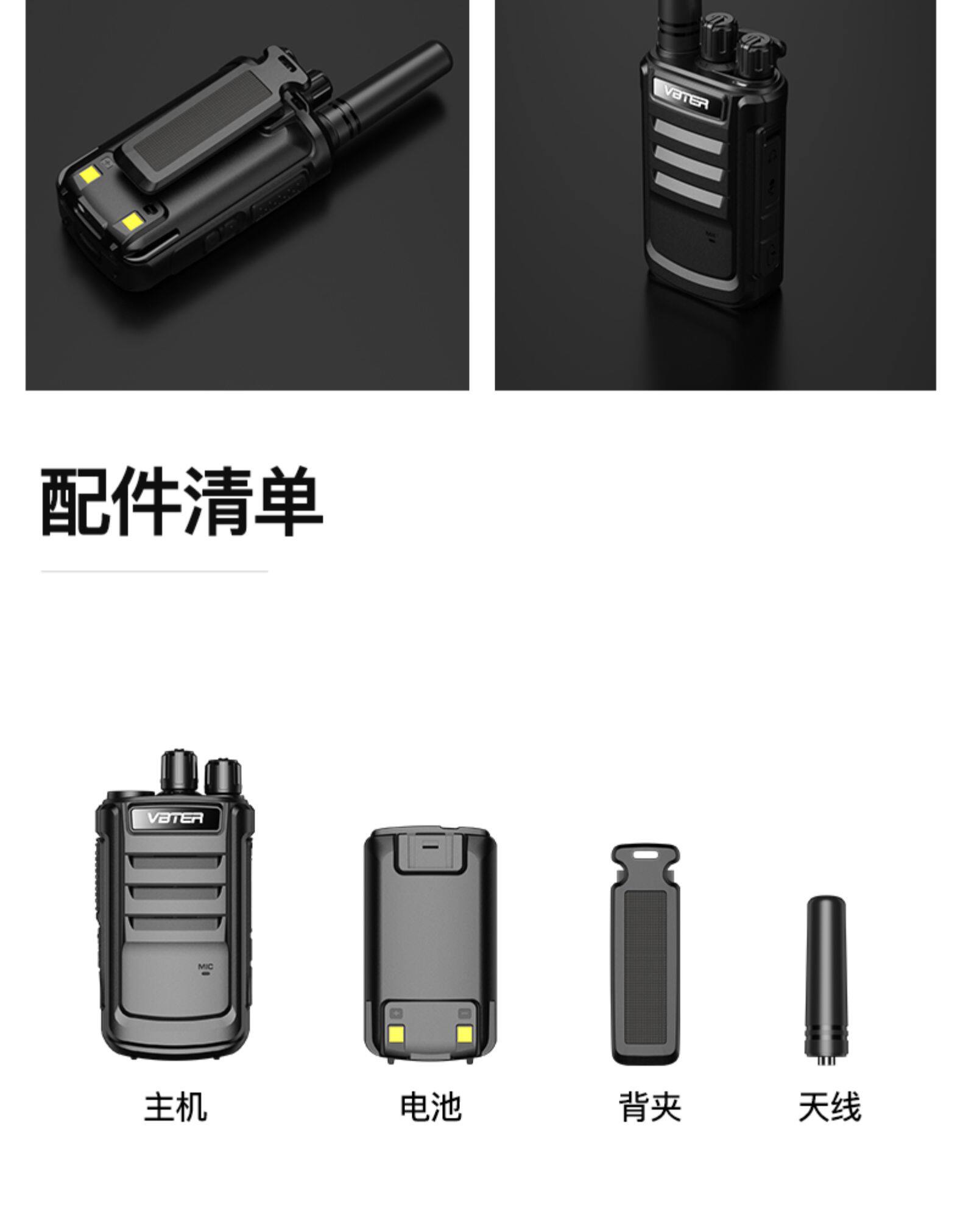 VBTER

配件清单

VBTER

MIC

主机

电池

背夹

天线