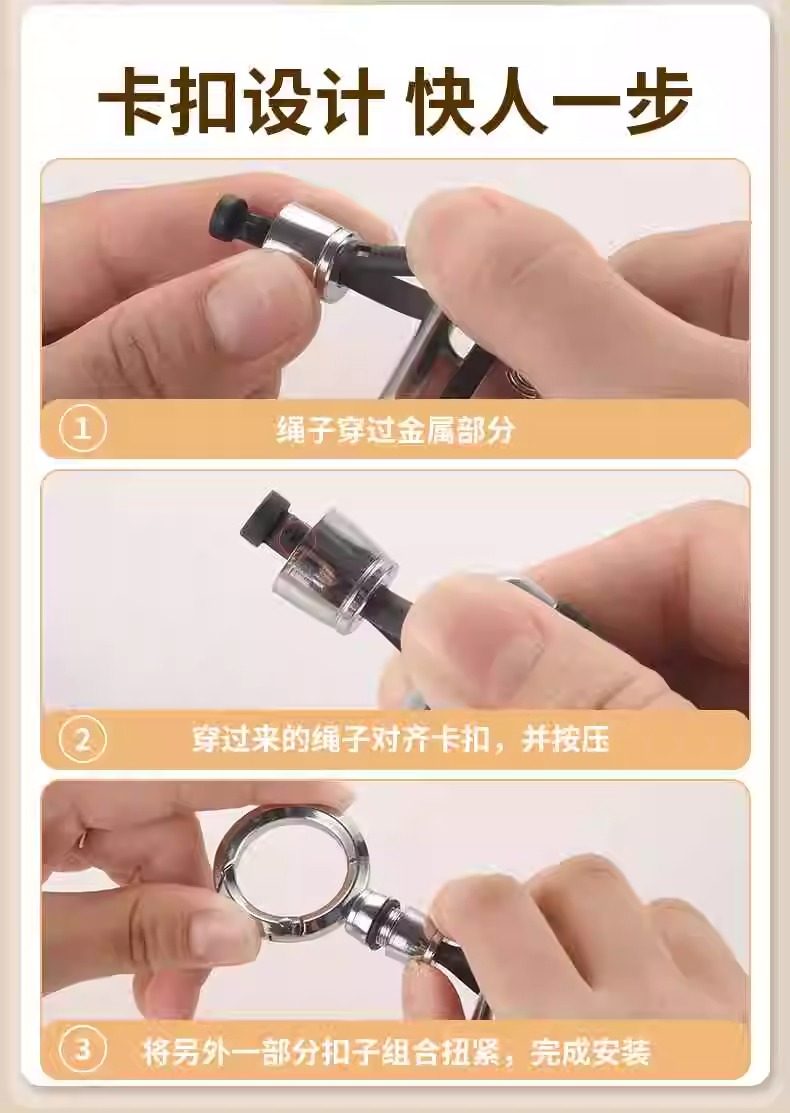 卡扣设计 快人一步

1 绳子穿过金属部分

2 穿过来的绳子对齐卡扣，并按压

3 将另外一部分扣子组合扭紧，完成安装