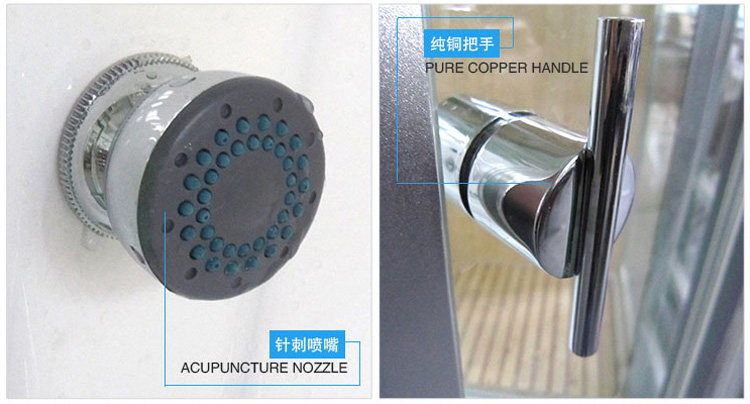 针刺喷嘴
ACUPUNCTURE NOZZLE

纯铜把手
PURE COPPER HANDLE