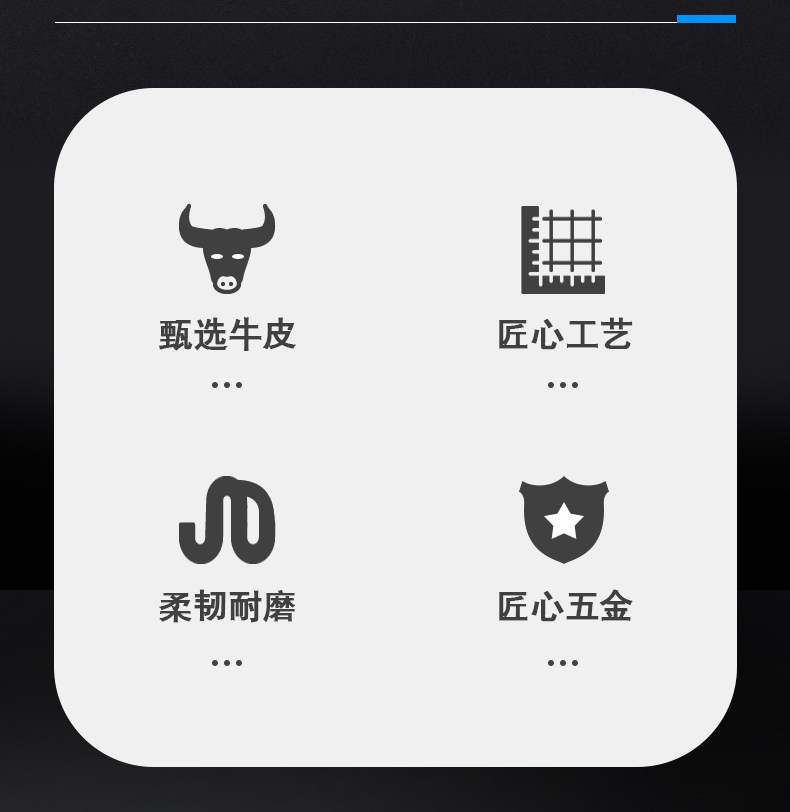 甄选牛皮

...

匠心工艺

...

柔韧耐磨

...

匠心五金

...