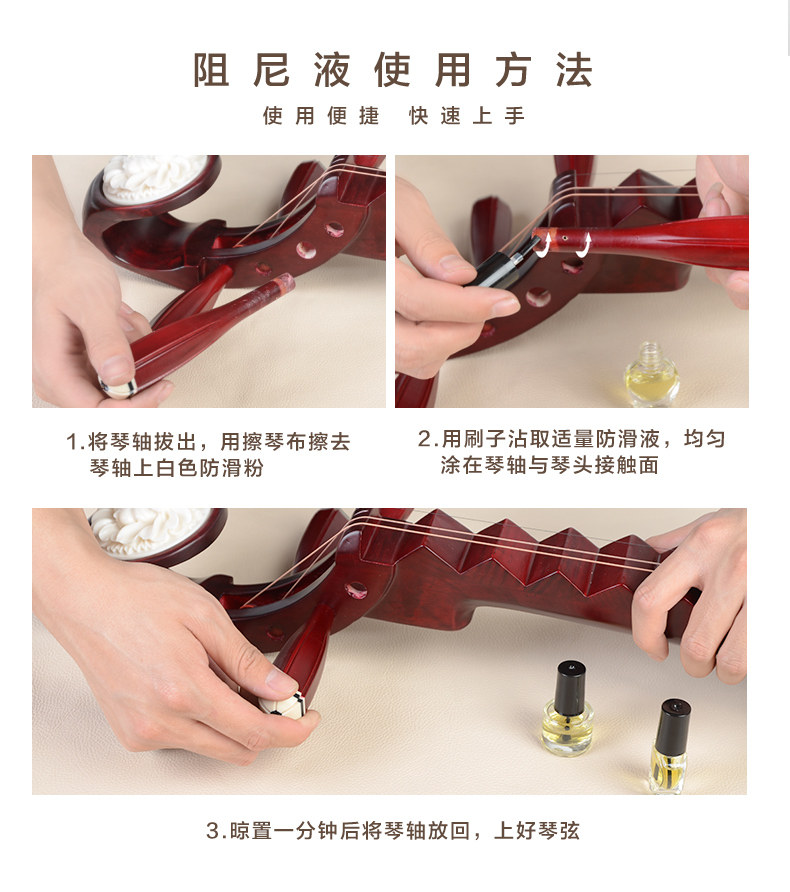 阻尼液使用方法

使用便捷 快速上手

1.将琴轴拔出，用擦琴布擦去琴轴上白色防滑粉

2.用刷子沾取适量防滑液，均匀涂在琴轴与琴头接触面

3.晾置一分钟后将琴轴放回，上好琴弦