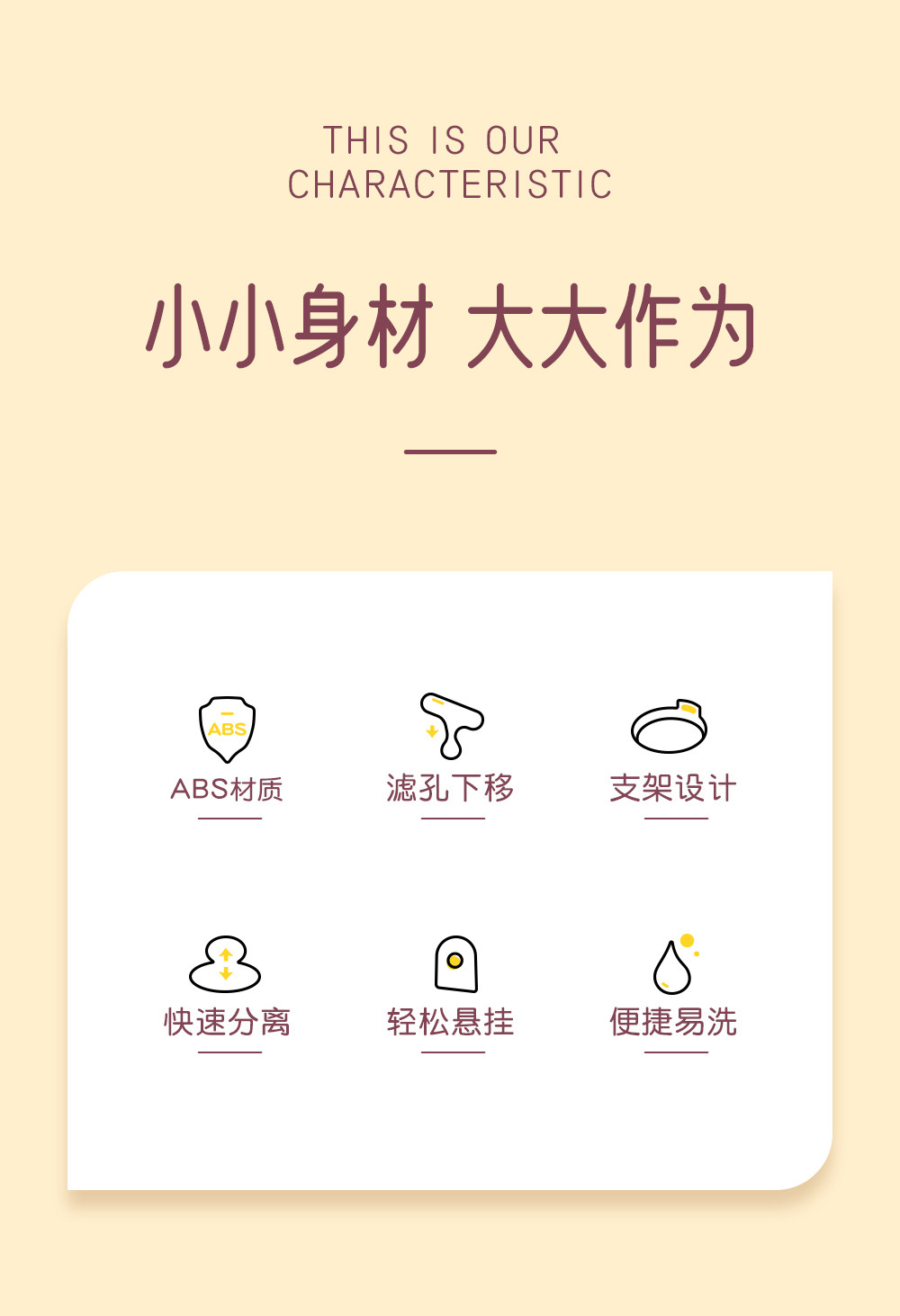 THIS IS OUR
CHARACTERISTIC

小小身材 大大作为

ABS

ABS材质

滤孔下移

支架设计

快速分离

轻松悬挂

便捷易洗