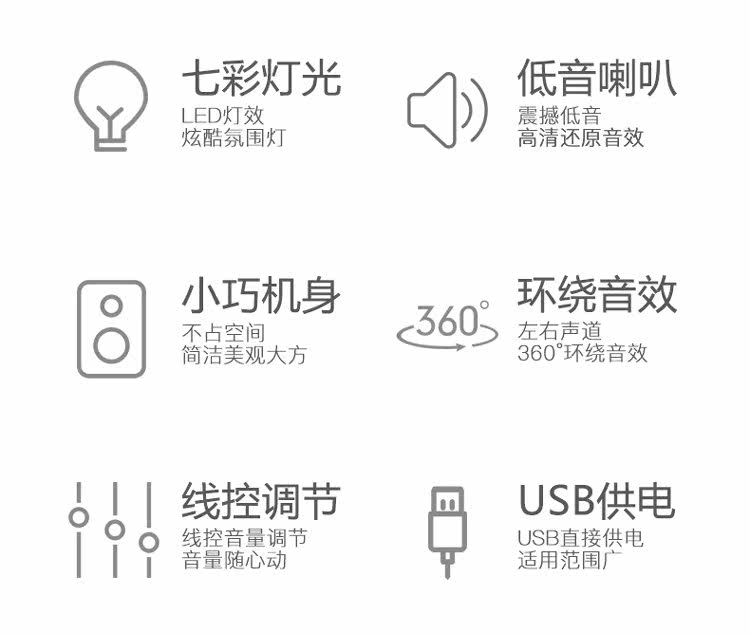 七彩灯光
LED灯效
炫酷氛围灯

低音喇叭
震撼低音
高清还原音效

小巧机身
不占空间
简洁美观大方

360°

环绕音效
左右声道
360°环绕音效

线控调节
线控音量调节
音量随心动

USB供电
USB直接供电
适用范围广