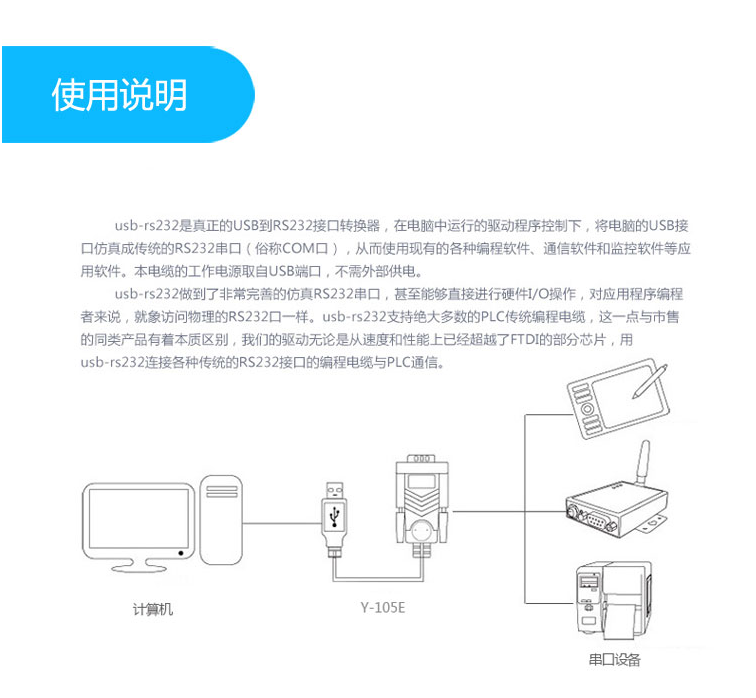 使用说明

usb-rs232是真正的USB到RS232接口转换器，在电脑中运行的驱动程序控制下，将电脑的USB接口仿真成传统的RS232串口（俗称COM口），从而使用现有的各种编程软件、通信软件和监控软件等应用软件。本电缆的工作电源取自USB端口，不需外部供电。

usb-rs232做到了非常完善的仿真RS232串口，甚至能够直接进行硬件I/O操作，对应用程序编程者来说，就象访问物理的RS232口一样。usb-rs232支持绝大多数的PLC传统编程电缆，这一点与市售的同类产品有着本质区别，我们的驱动无论是从速度和性能上已经超越了FTDI的部分芯片，用usb-rs232连接各种传统的RS232接口的编程电缆与PLC通信。

计算机

Y-105E

串口设备