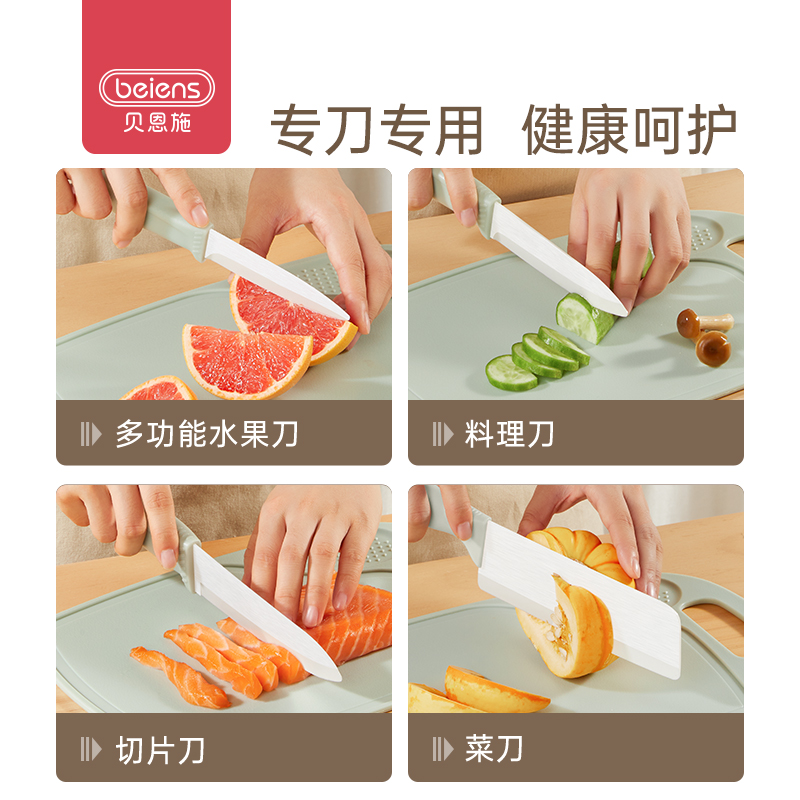 beiens
贝恩施

专刀专用 健康呵护

多功能水果刀

料理刀

切片刀

菜刀