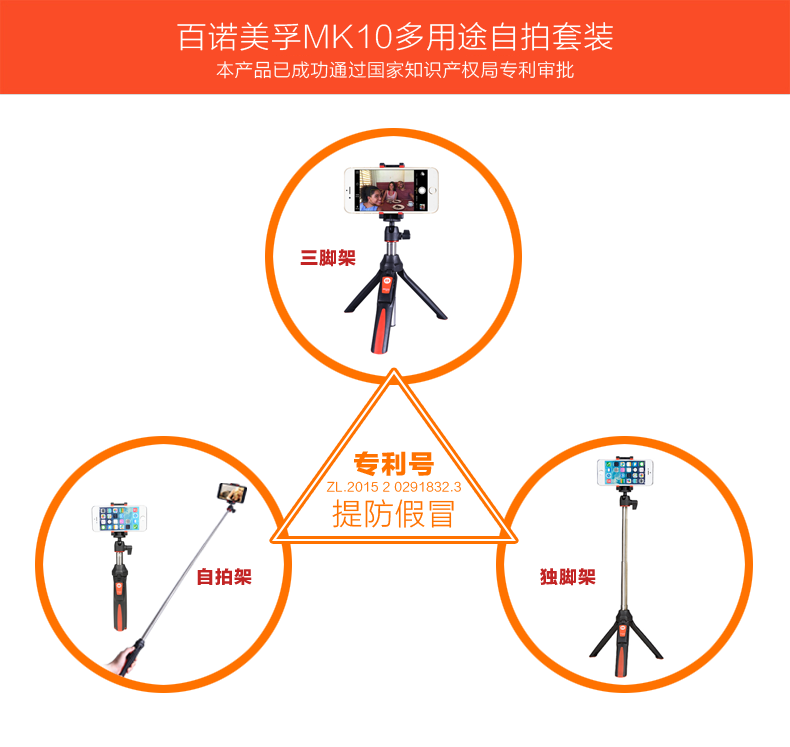 百诺美孚MK10多用途自拍套装
本产品已成功通过国家知识产权局专利审批

三脚架

专利号
ZL.2015 2 0291832.3
提防假冒

自拍架

独脚架