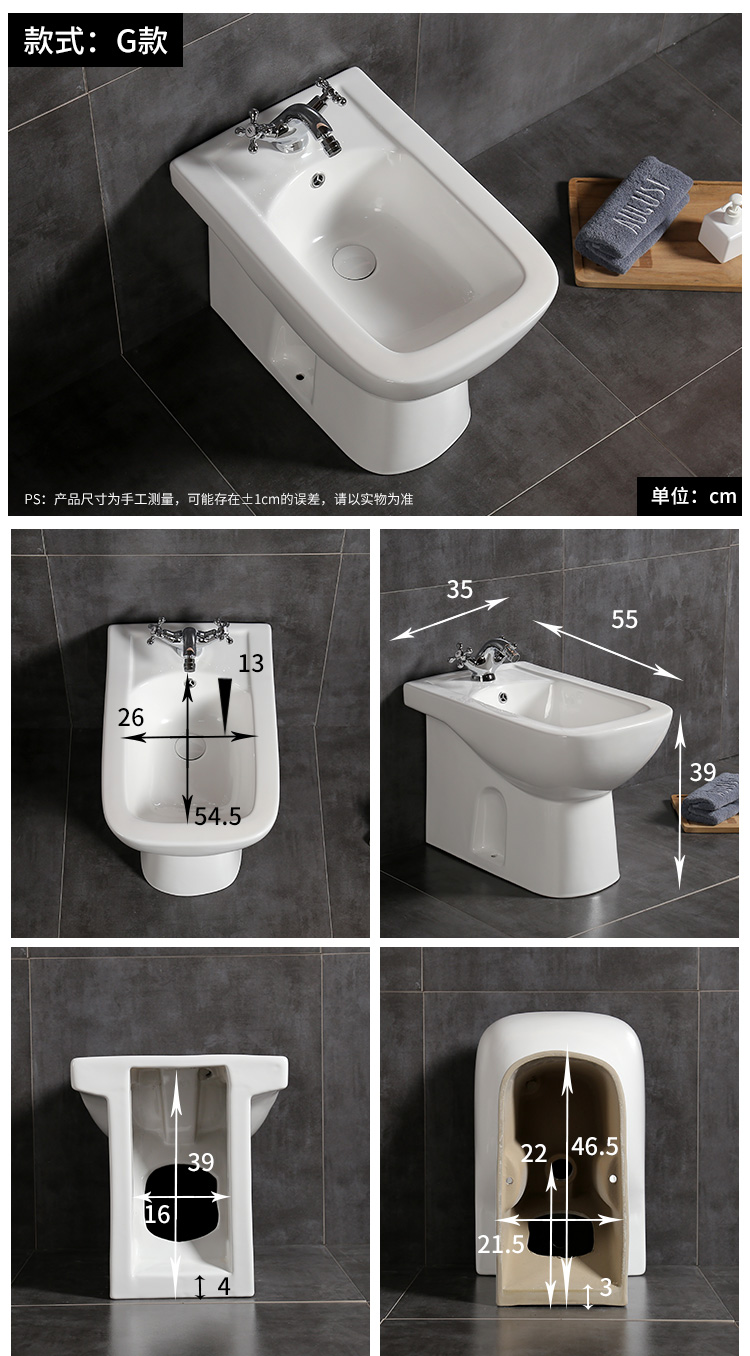 款式：G款

PS：产品尺寸为手工测量，可能存在±1cm的误差，请以实物为准

单位：cm

13
26
54.5

35
55
39

39
16
4

22
46.5
21.5
3