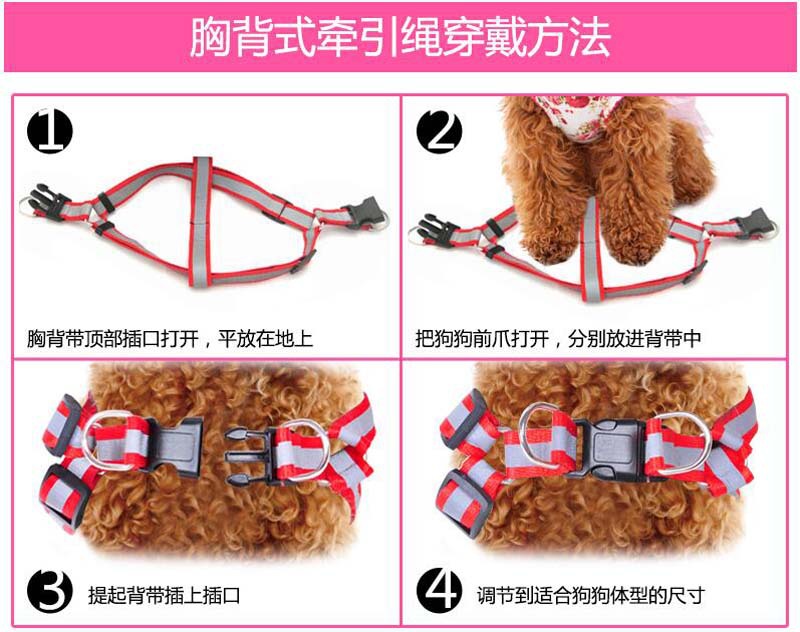 胸背式牵引绳穿戴方法

1
胸背带顶部插口打开，平放在地上

2
把狗狗前爪打开，分别放进背带中

3
提起背带插上插口

4
调节到适合狗狗体型的尺寸