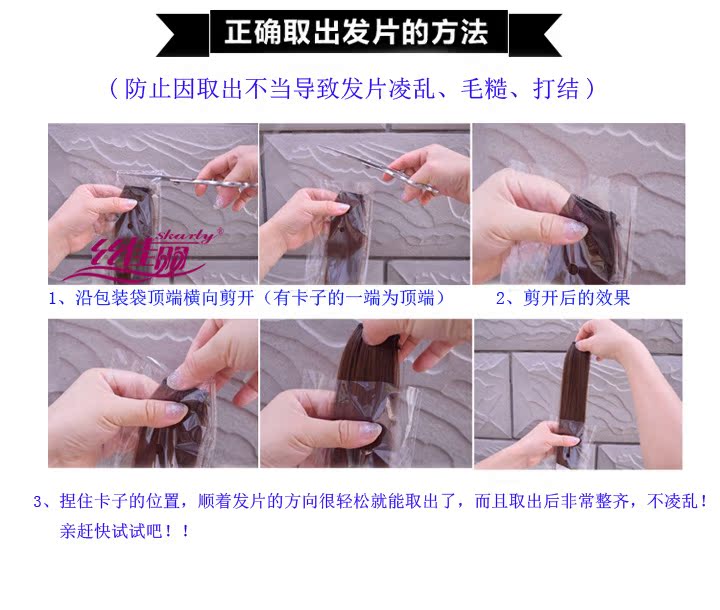 正确取出发片的方法

（防止因取出不当导致发片凌乱、毛糙、打结）

skarly®
丝佳丽

1、沿包装袋顶端横向剪开（有卡子的一端为顶端）

2、剪开后的效果

3、捏住卡子的位置，顺着发片的方向很轻松就能取出了，而且取出后非常整齐，不凌乱！亲赶快试试吧！！