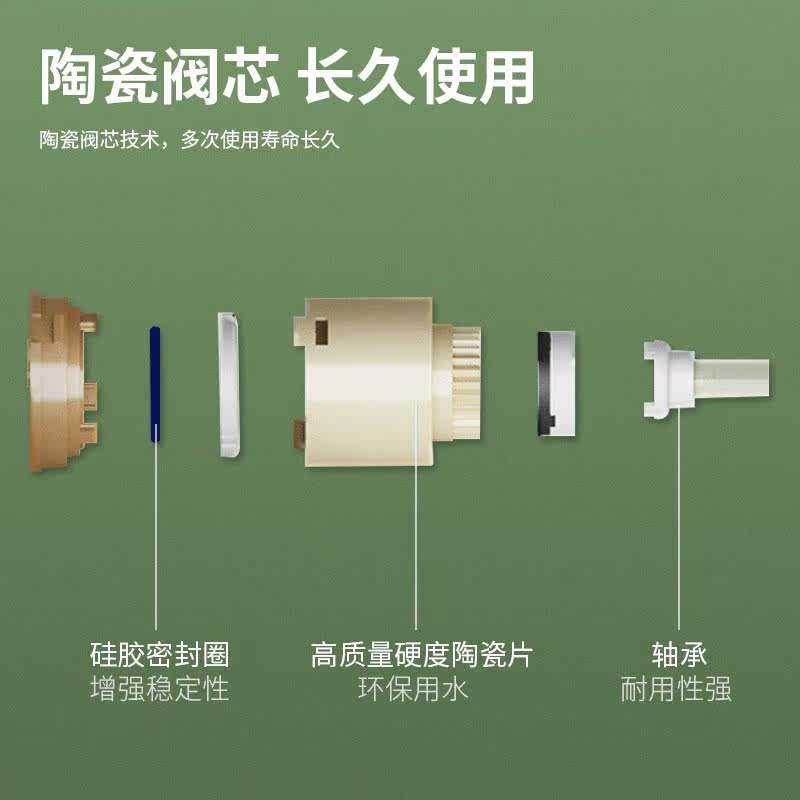 陶瓷阀芯 长久使用

陶瓷阀芯技术，多次使用寿命长久

硅胶密封圈
增强稳定性

高质量硬度陶瓷片
环保用水

轴承
耐用性强