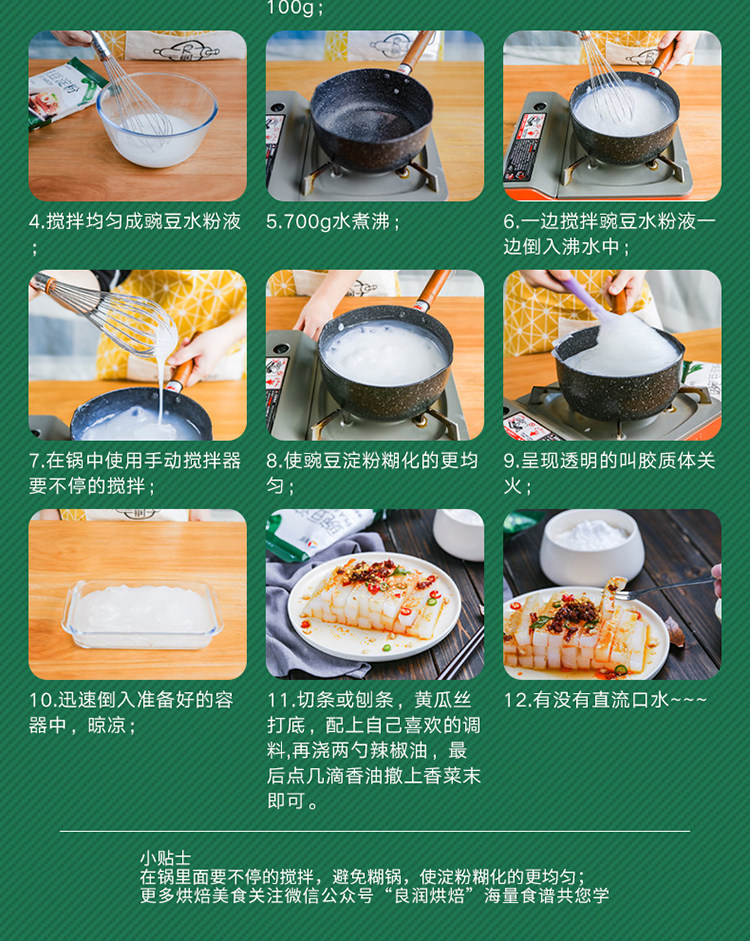 100g；

4.搅拌均匀成豌豆水粉液；

5.700g水煮沸；

6.一边搅拌豌豆水粉液一边倒入沸水中；

7.在锅中使用手动搅拌器要不停的搅拌；

8.使豌豆淀粉糊化的更均匀；

9.呈现透明的叫胶质体关火；

10.迅速倒入准备好的容器中，晾凉；

11.切条或刨条，黄瓜丝打底，配上自己喜欢的调料,再浇两勺辣椒油，最后点几滴香油撒上香菜末即可。

12.有没有直流口水~~~

小贴士
在锅里面要不停的搅拌，避免糊锅，使淀粉糊化的更均匀；
更多烘焙美食关注微信公众号“良润烘焙”海量食谱共您学