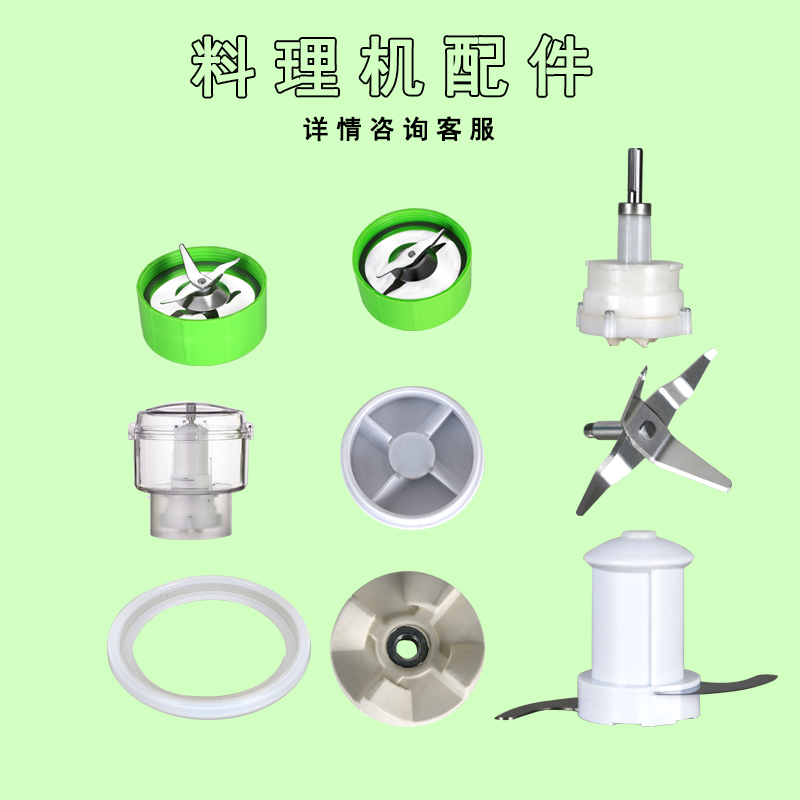 料理机配件

详情咨询客服