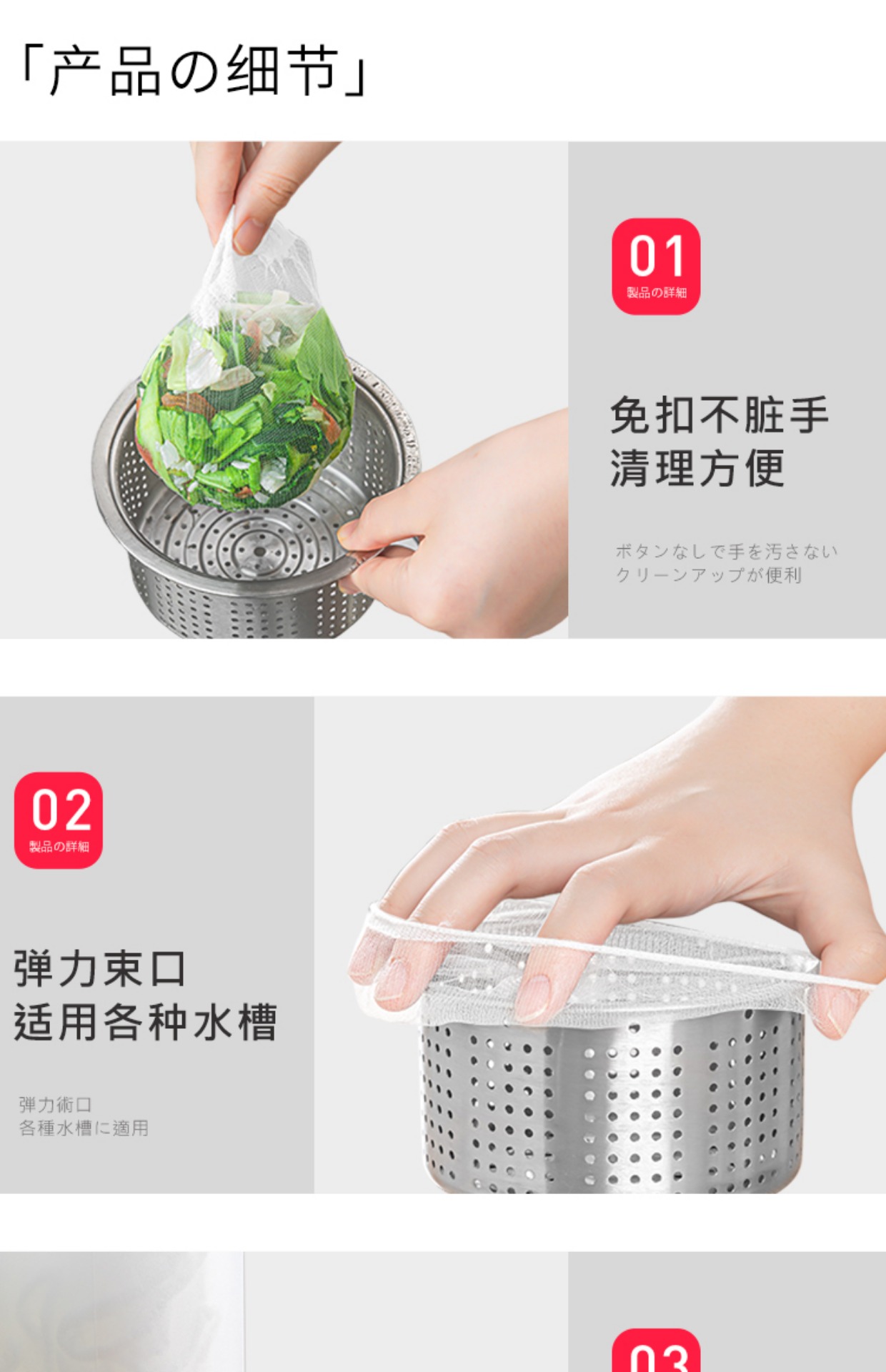 「产品の细节」

01
製品の詳細

免扣不脏手
清理方便

ボタンなしで手を汚さない
クリーンアップが便利

02
製品の詳細

弹力束口
适用各种水槽

弾力術口
各種水槽に適用

03