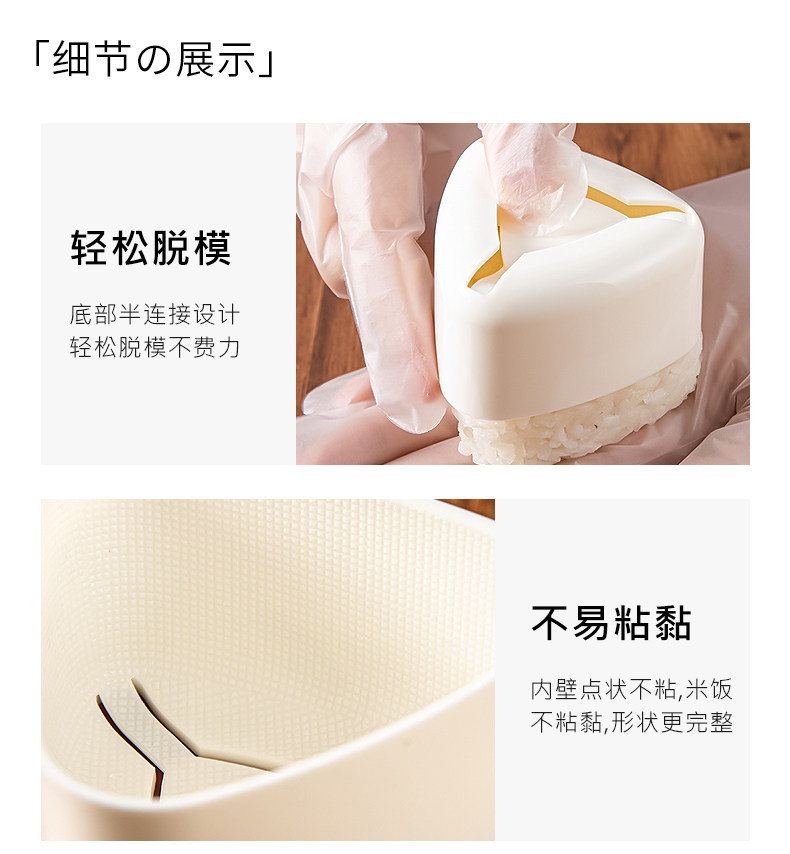 「细节の展示」

轻松脱模

底部半连接设计
轻松脱模不费力

不易粘黏

内壁点状不粘,米饭
不粘黏,形状更完整